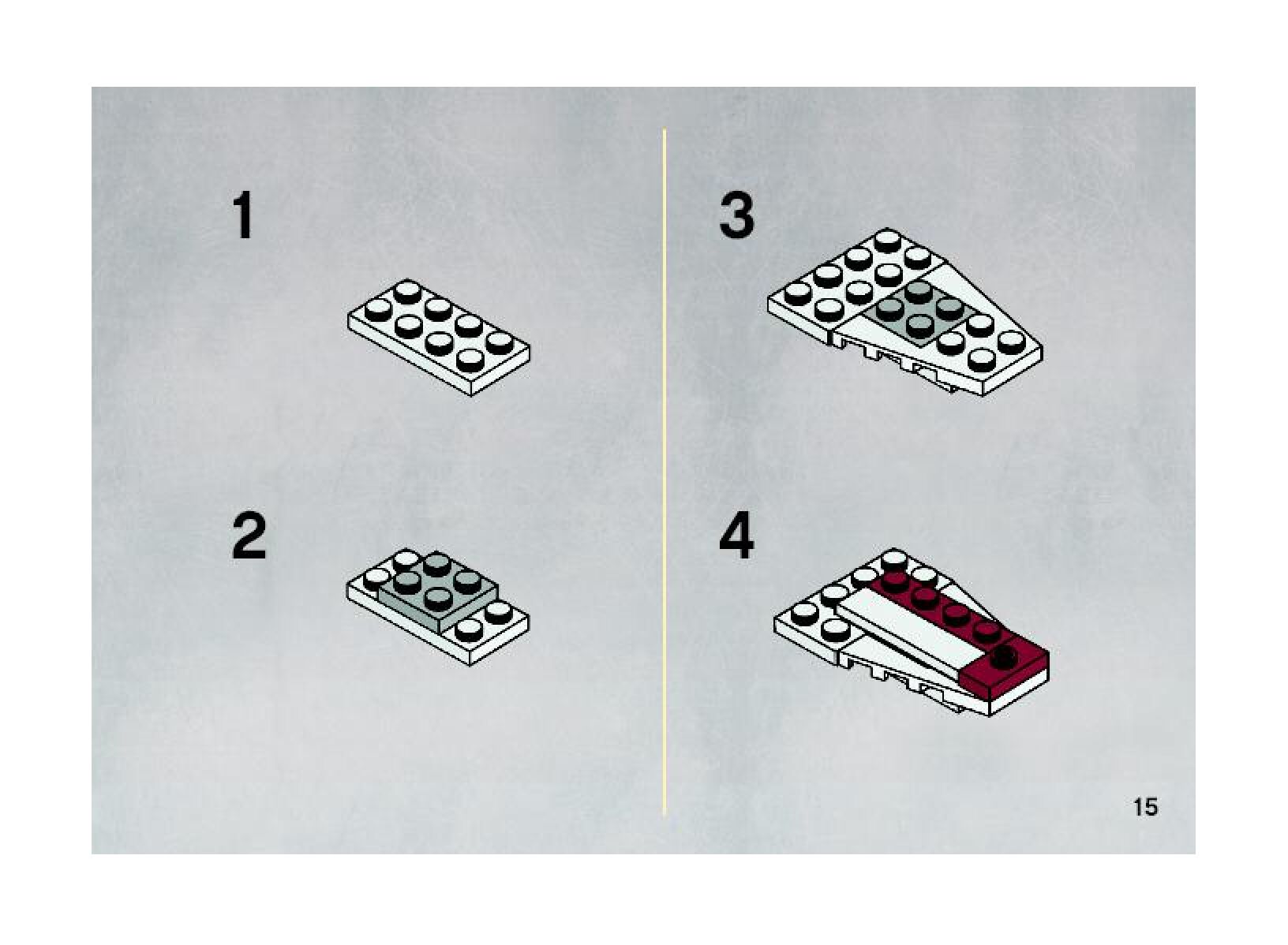 1

2

3

4

15