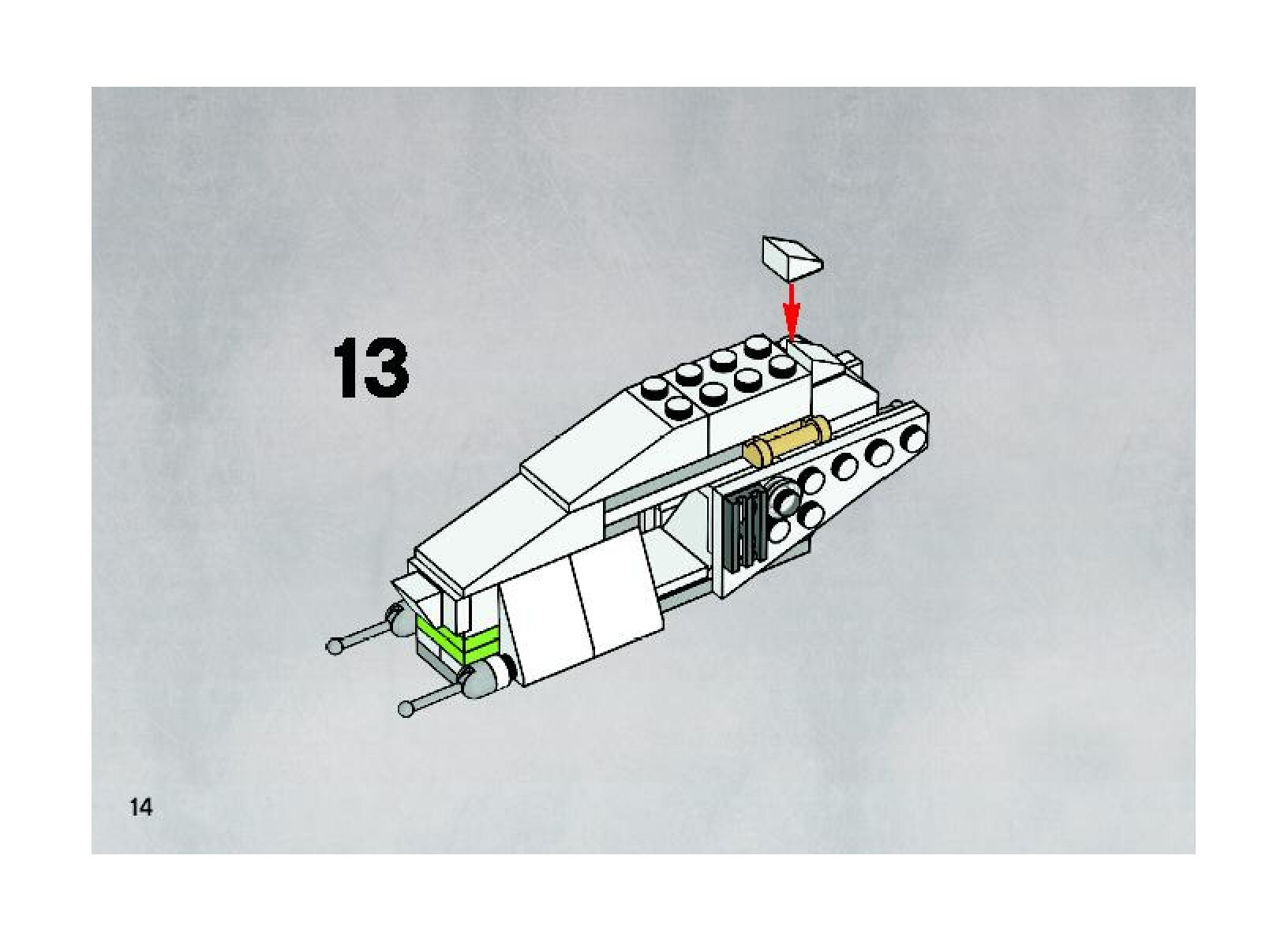 13

14