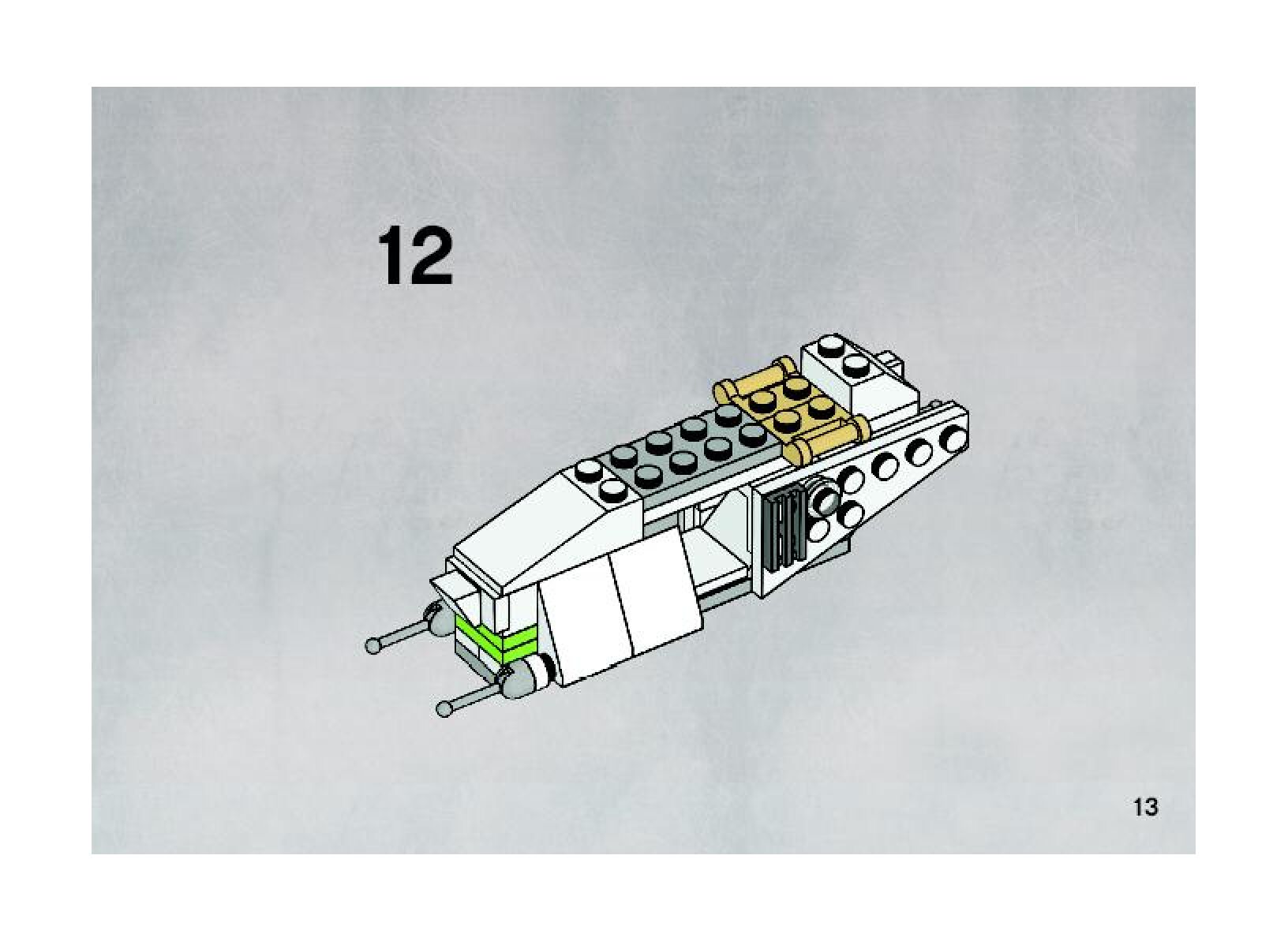 12

13