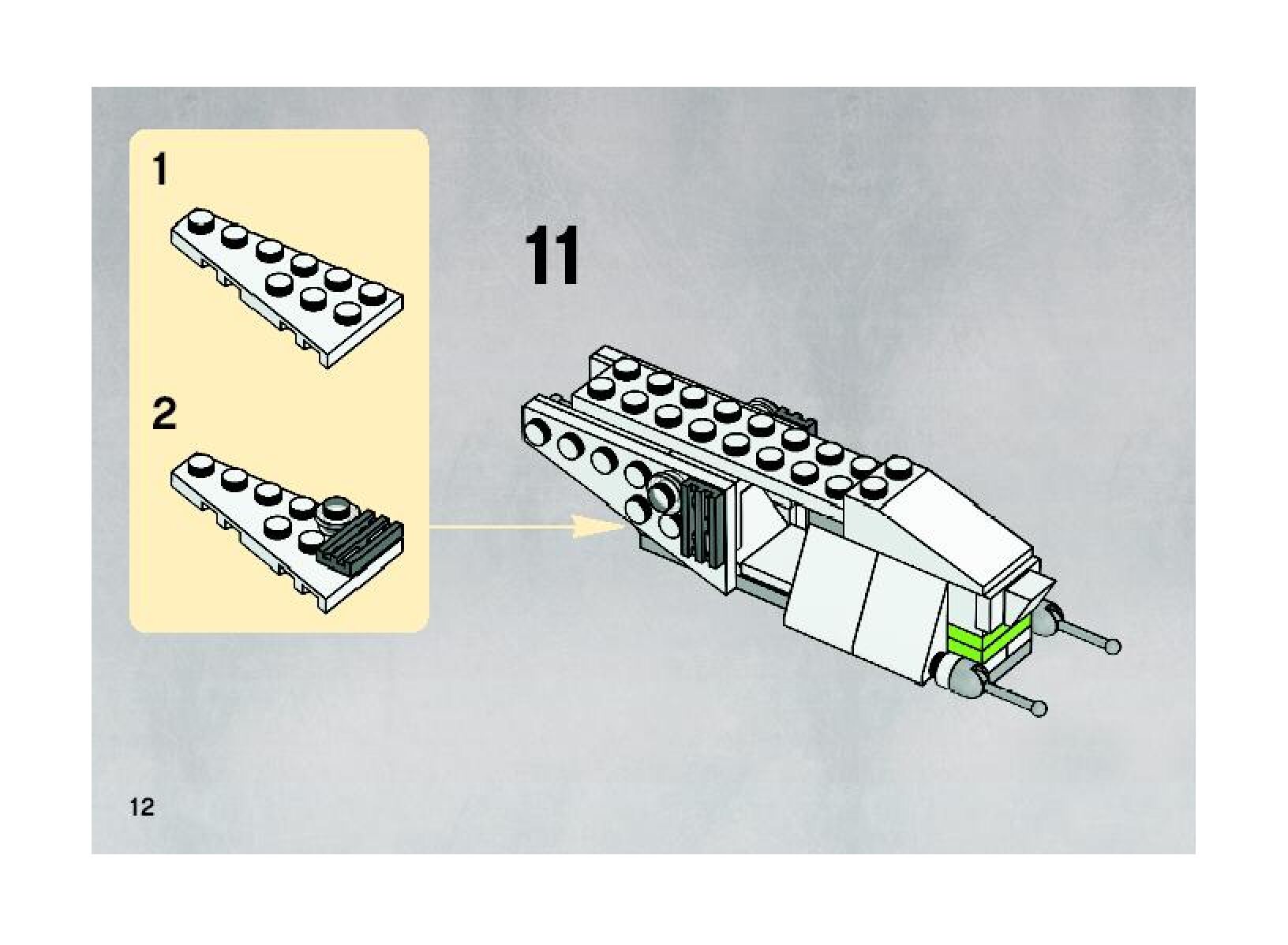 1

2

11

12