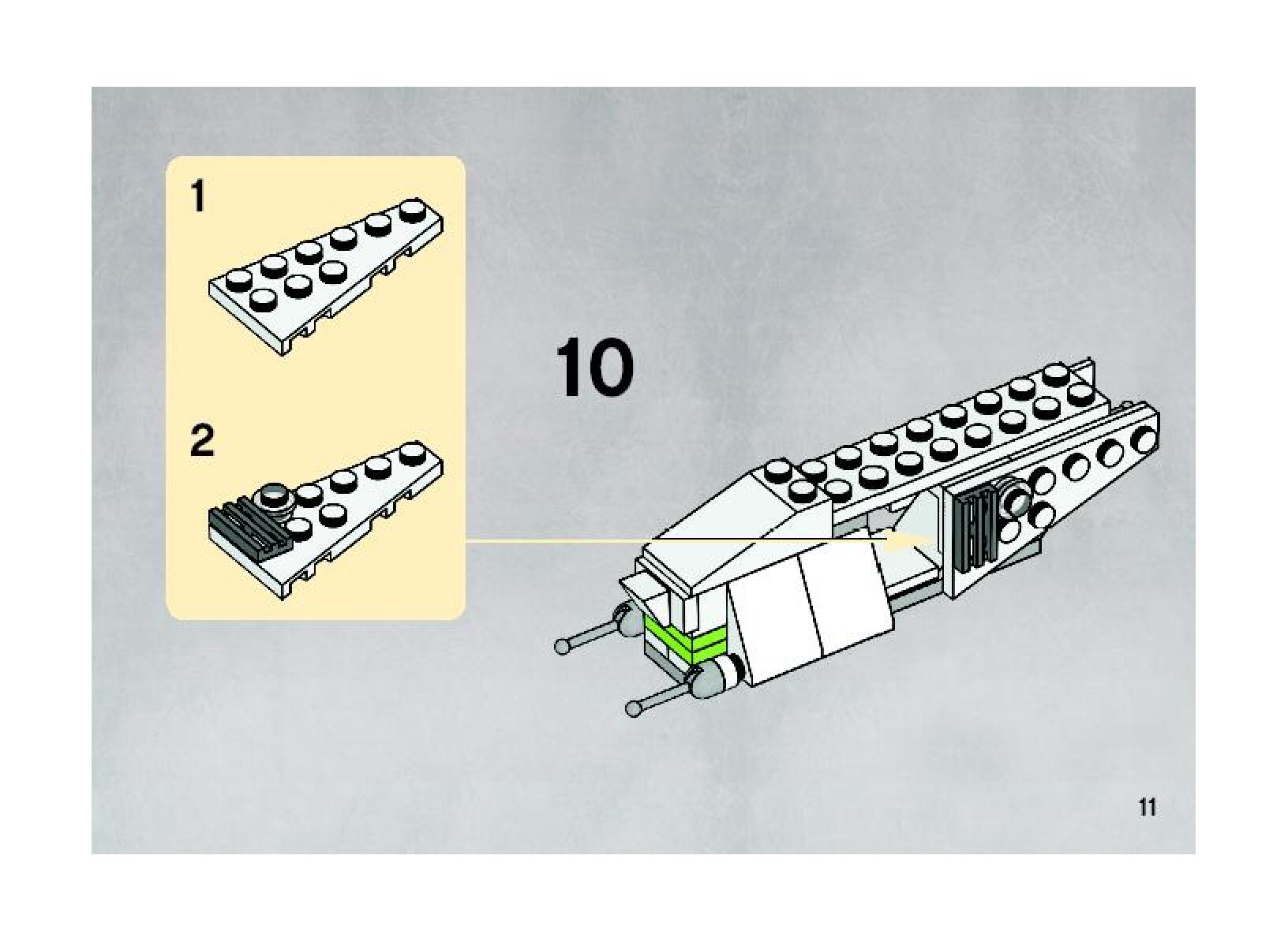 1

2

10

11