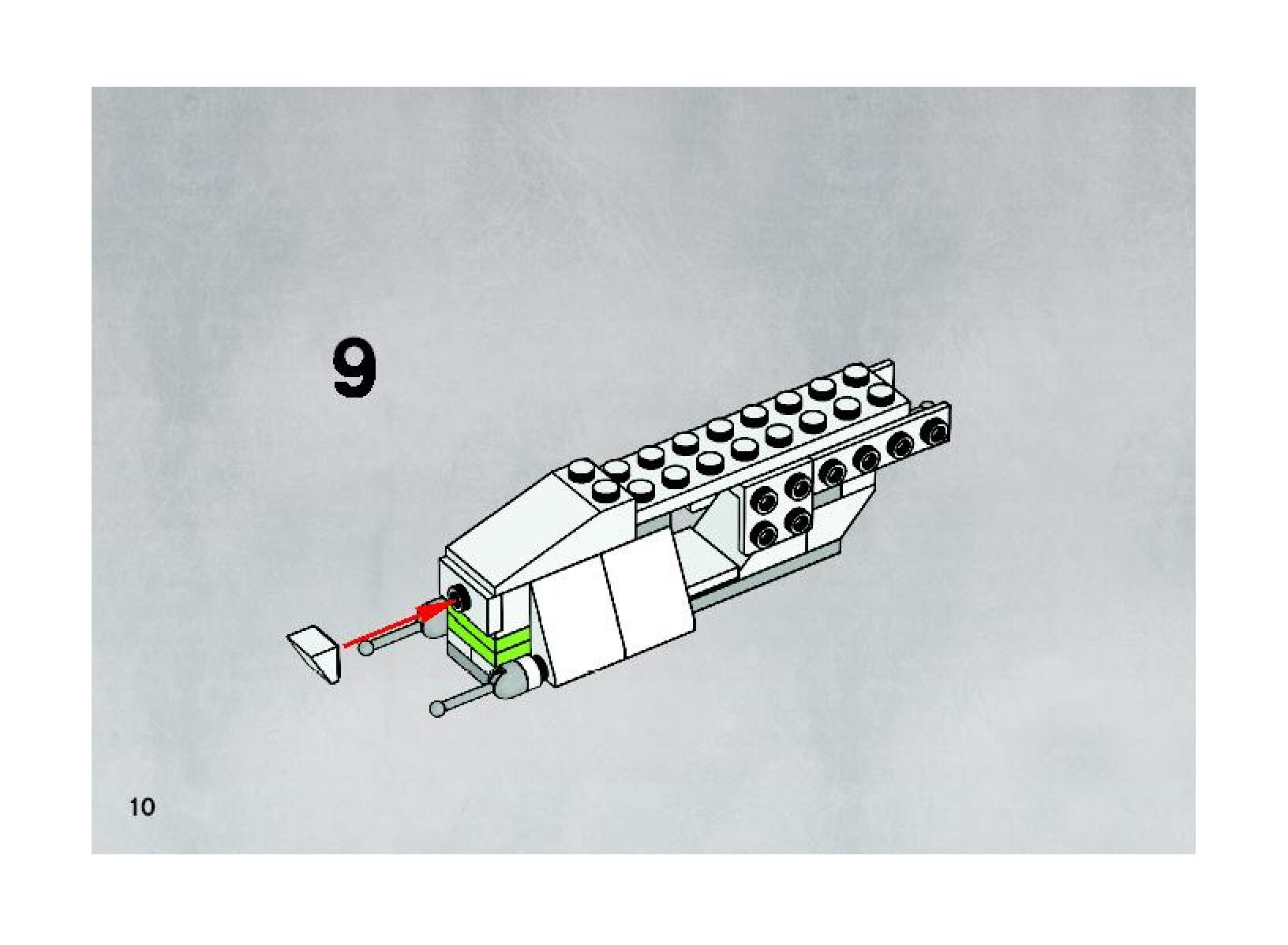 9

10