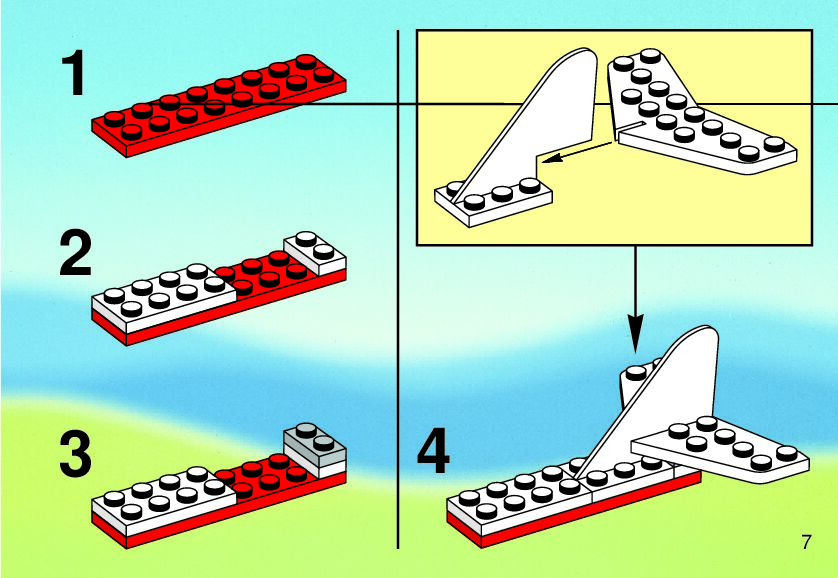 1

2

3

4

7