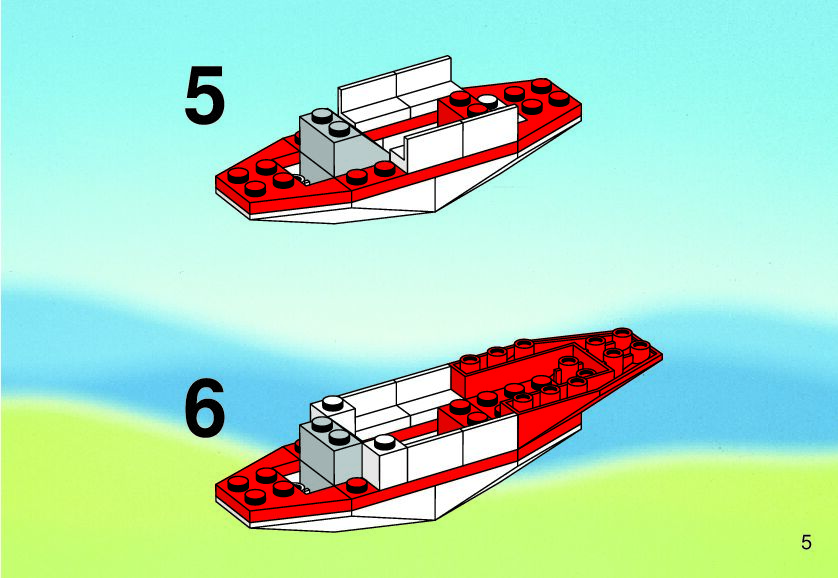 5

6

5