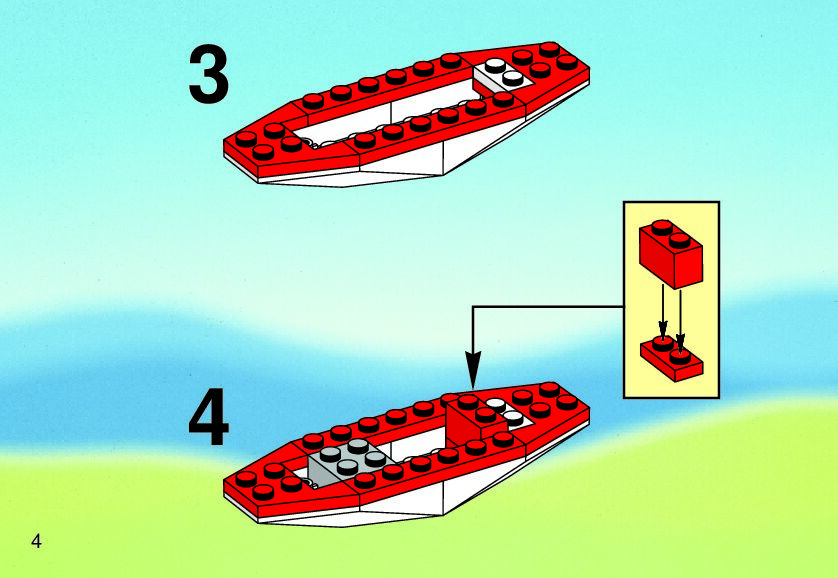 3

4

4