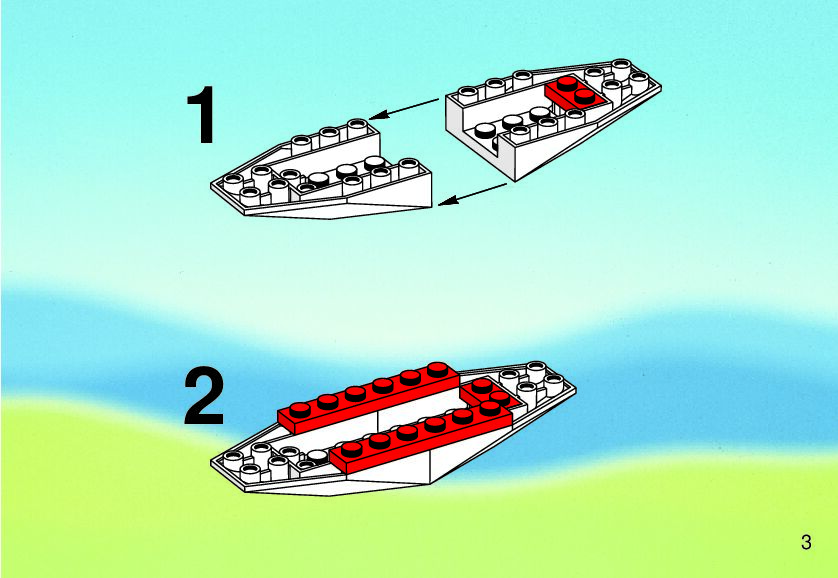 1

2

3