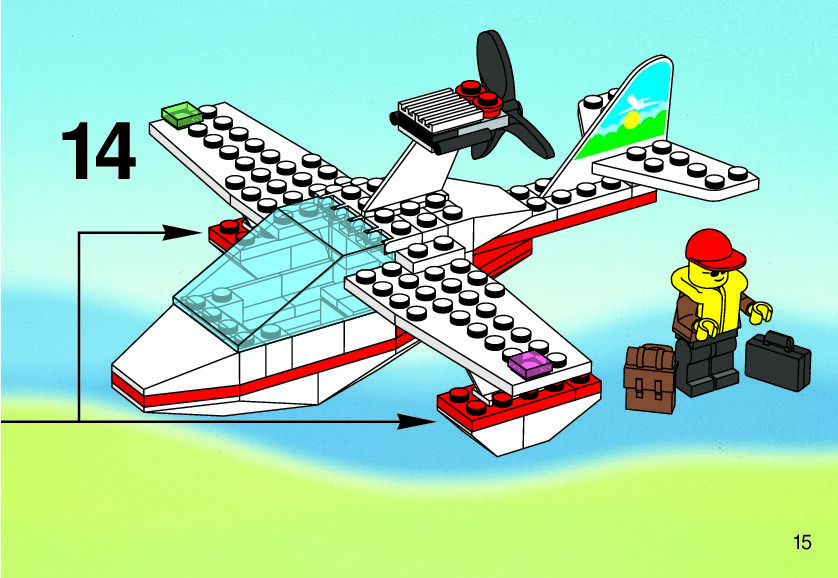 14

15