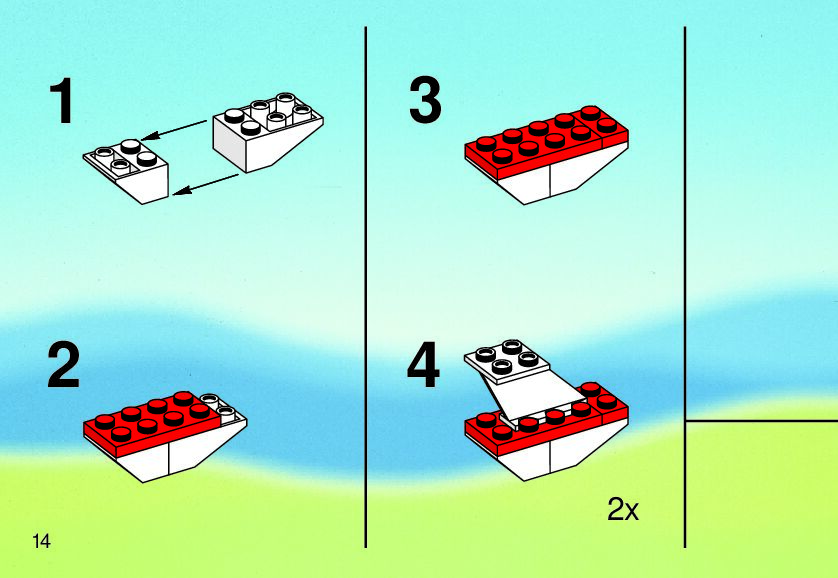 1

2

14

3

4

2x