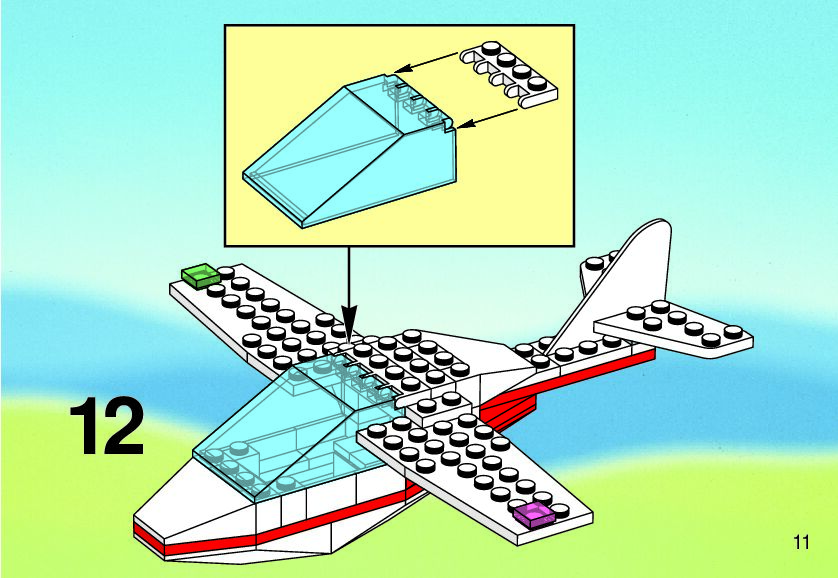 12

11