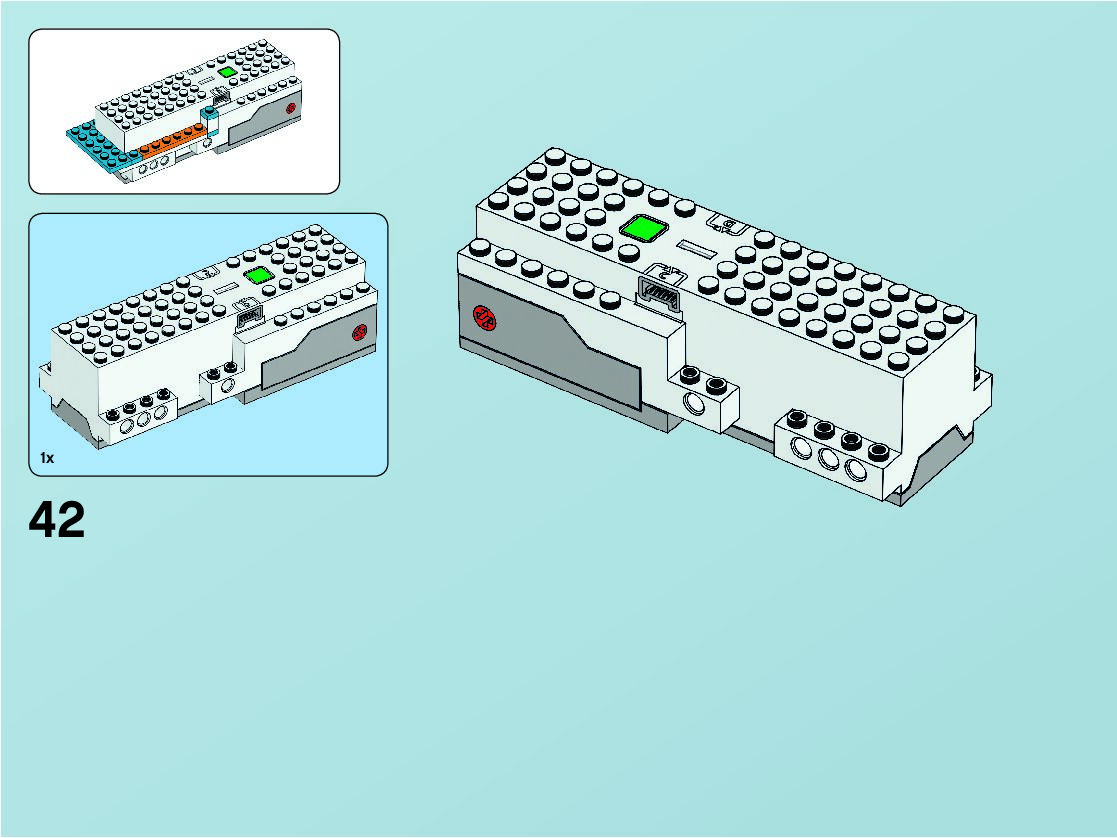 1x

42