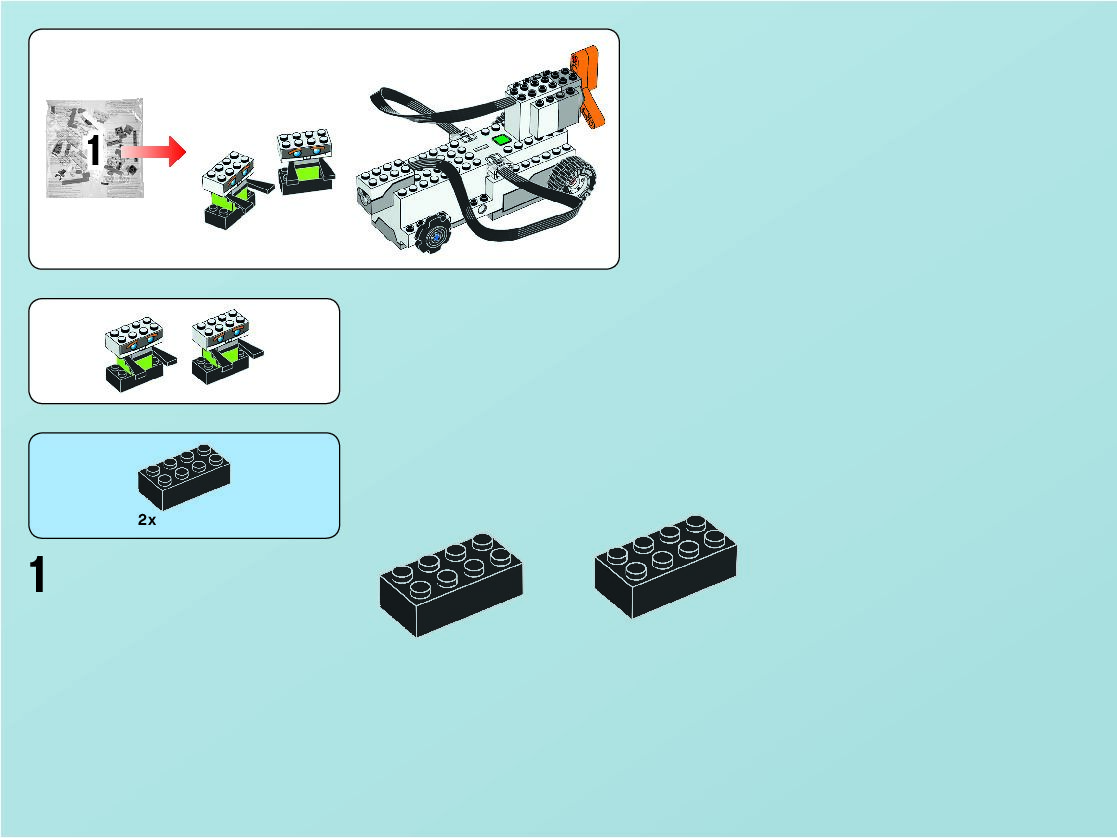 1

2x

1