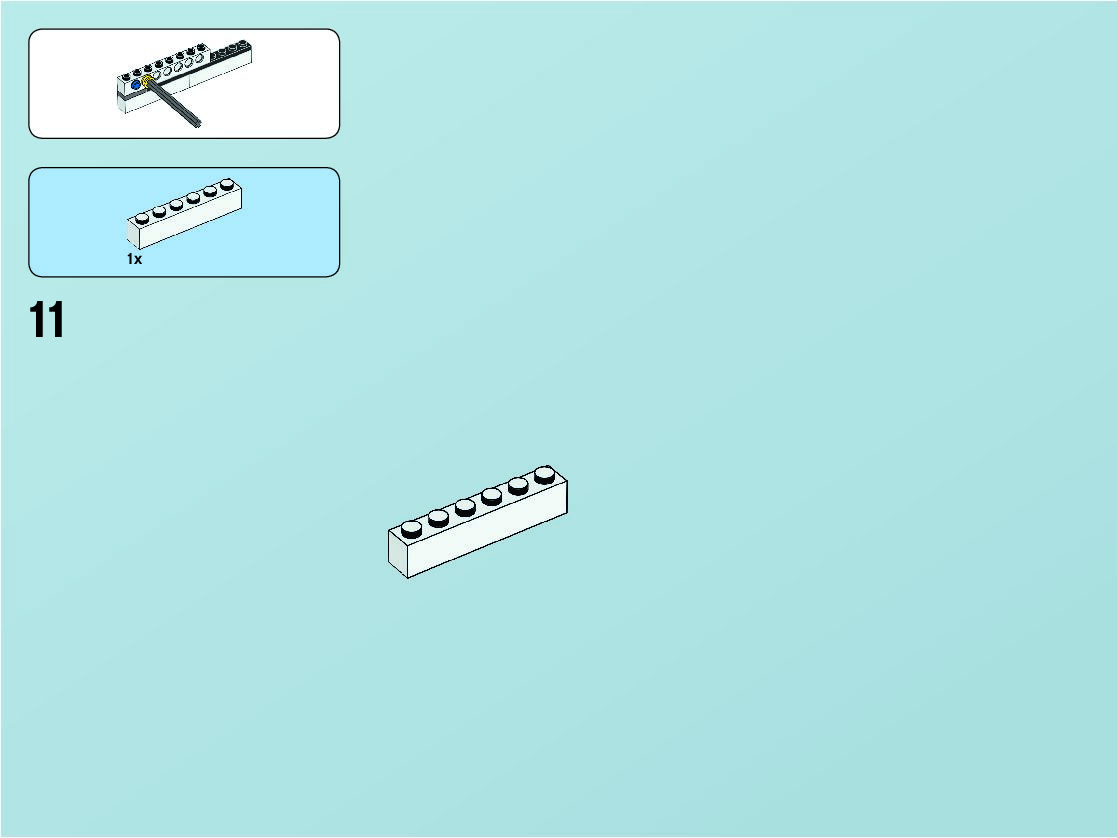 1x

11