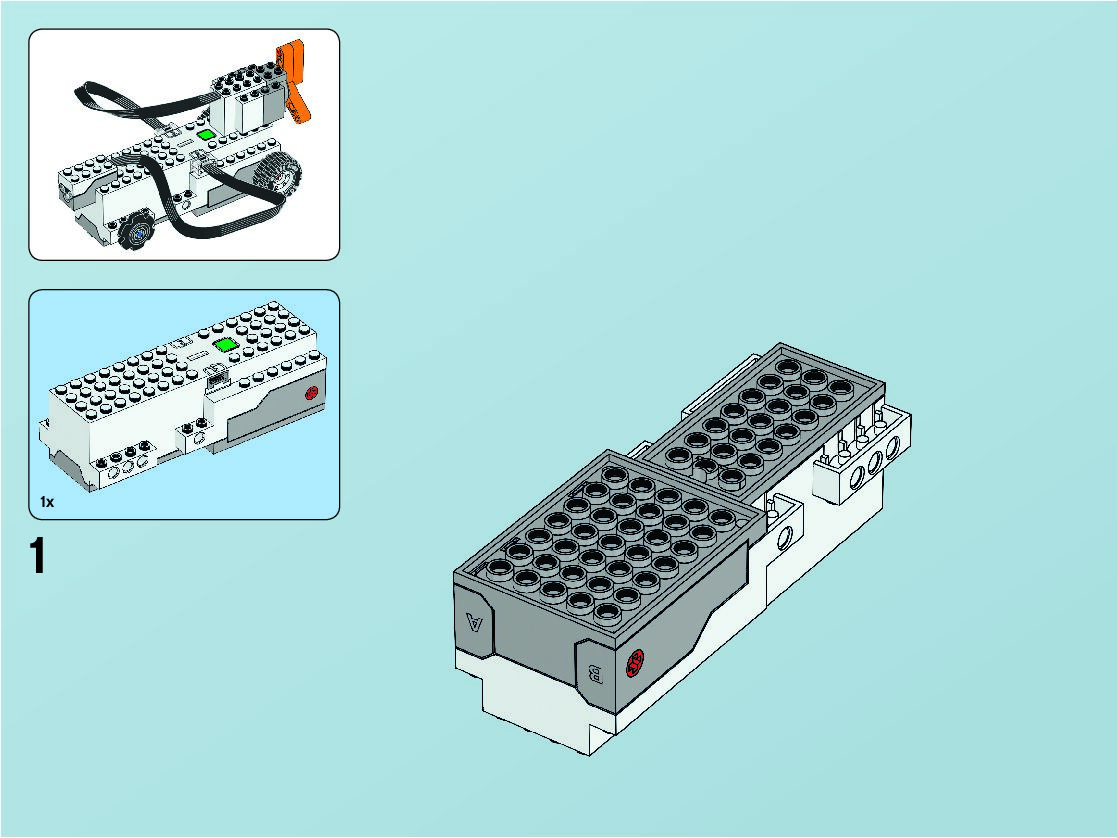 1x

1

A

B