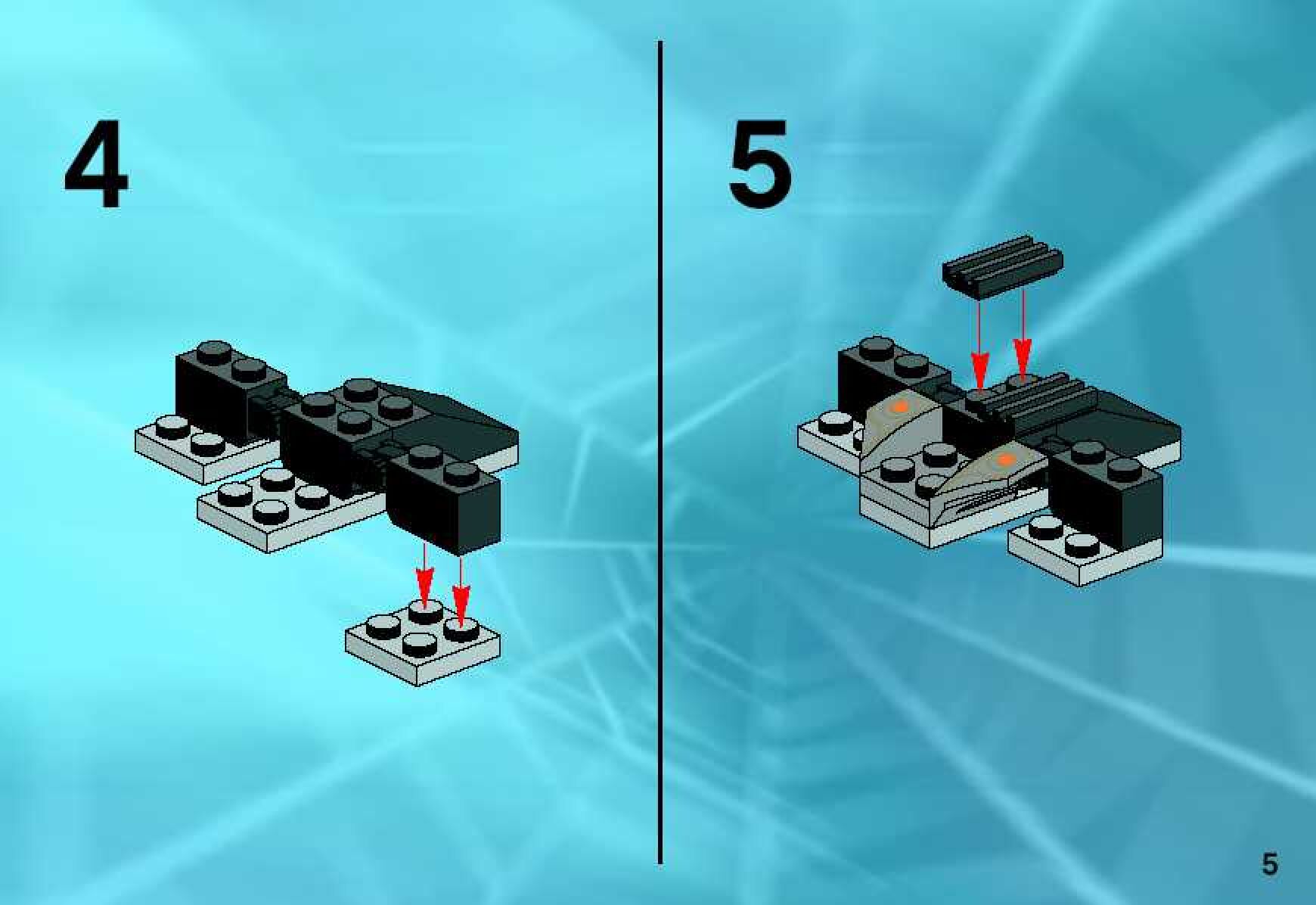 4

5

5