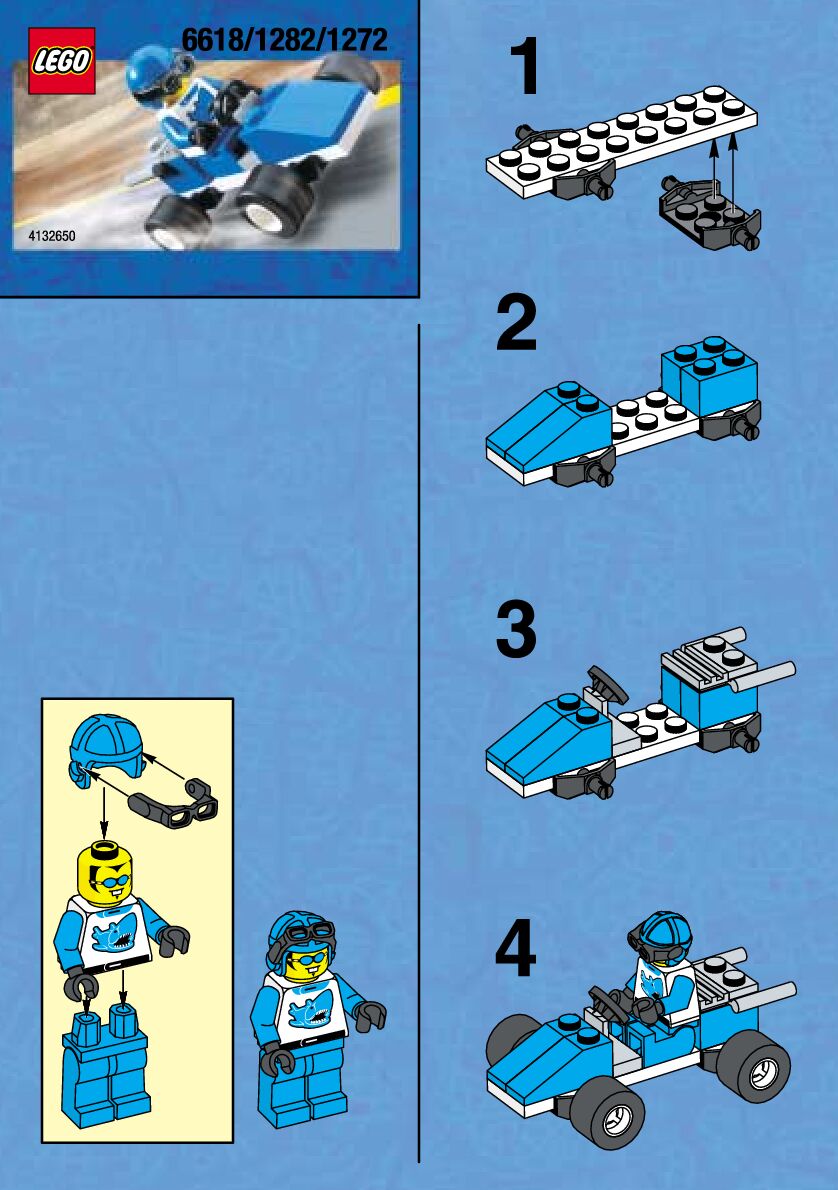 LEGO
6618/1282/1272
4132650

1

2

3

4