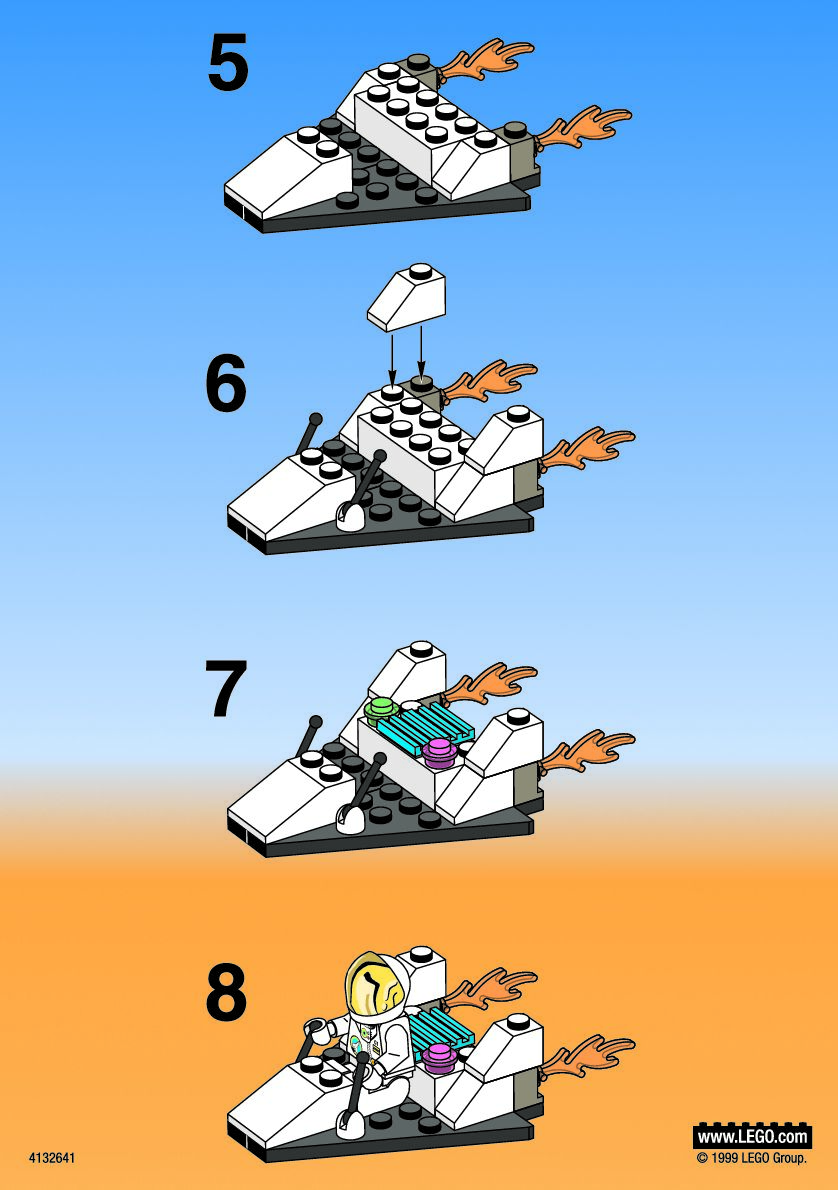 5

6

7

8

4132641

www.LEGO.com
© 1999 LEGO Group.