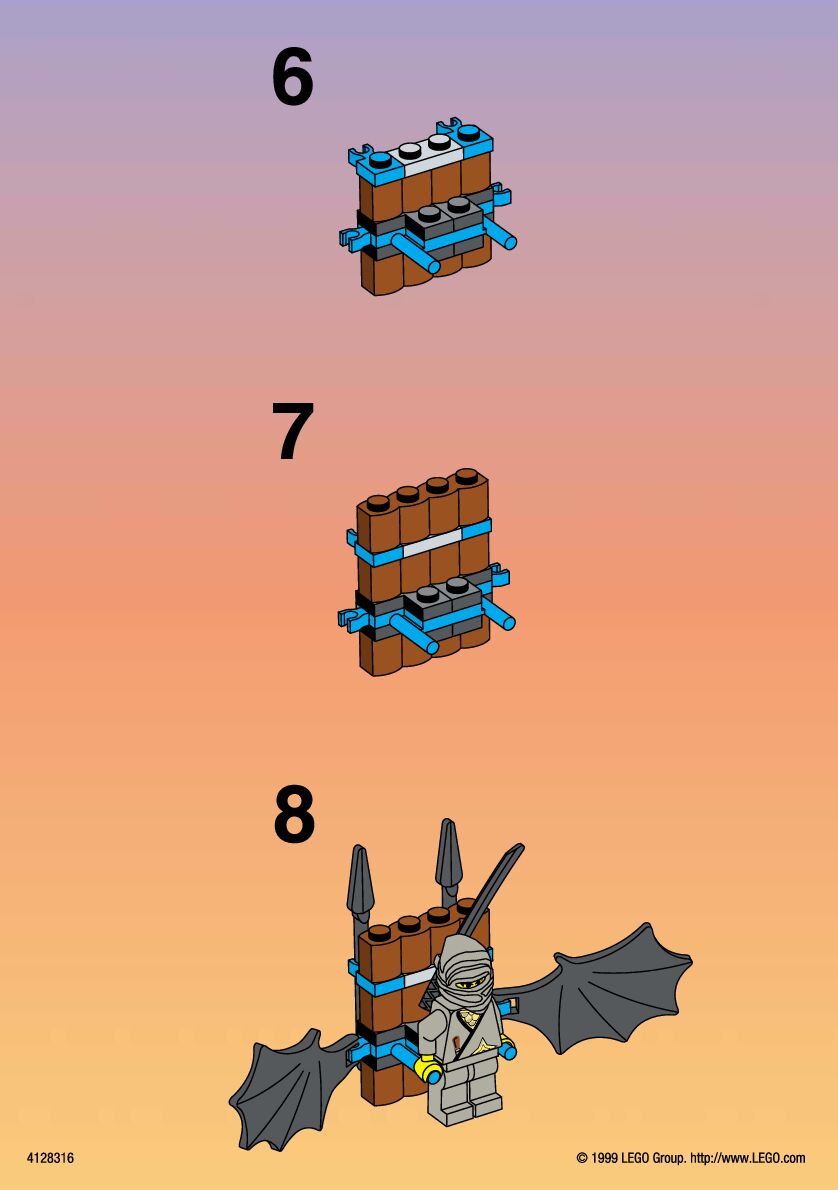 6

7

8

4128316

© 1999 LEGO Group. http://www.LEGO.com