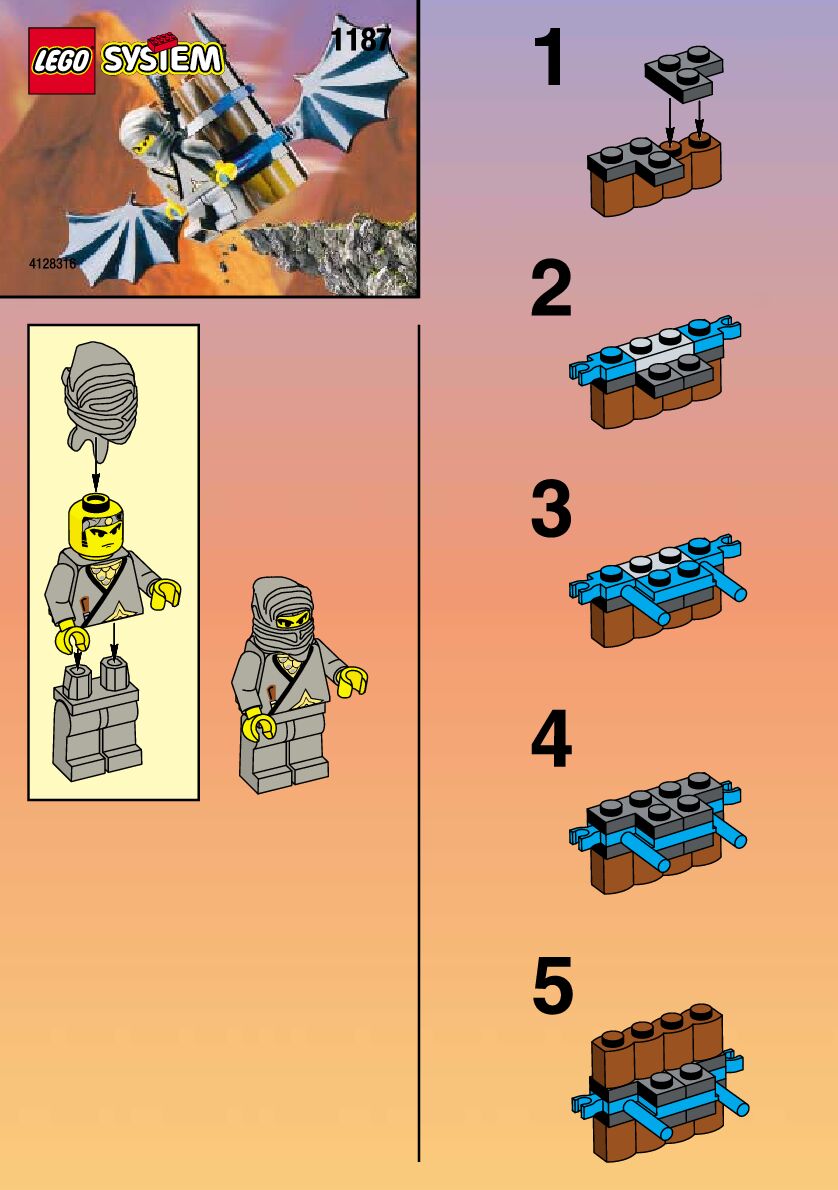 LEGO SYSTEM
1187
4128316
1
2
3
4
5