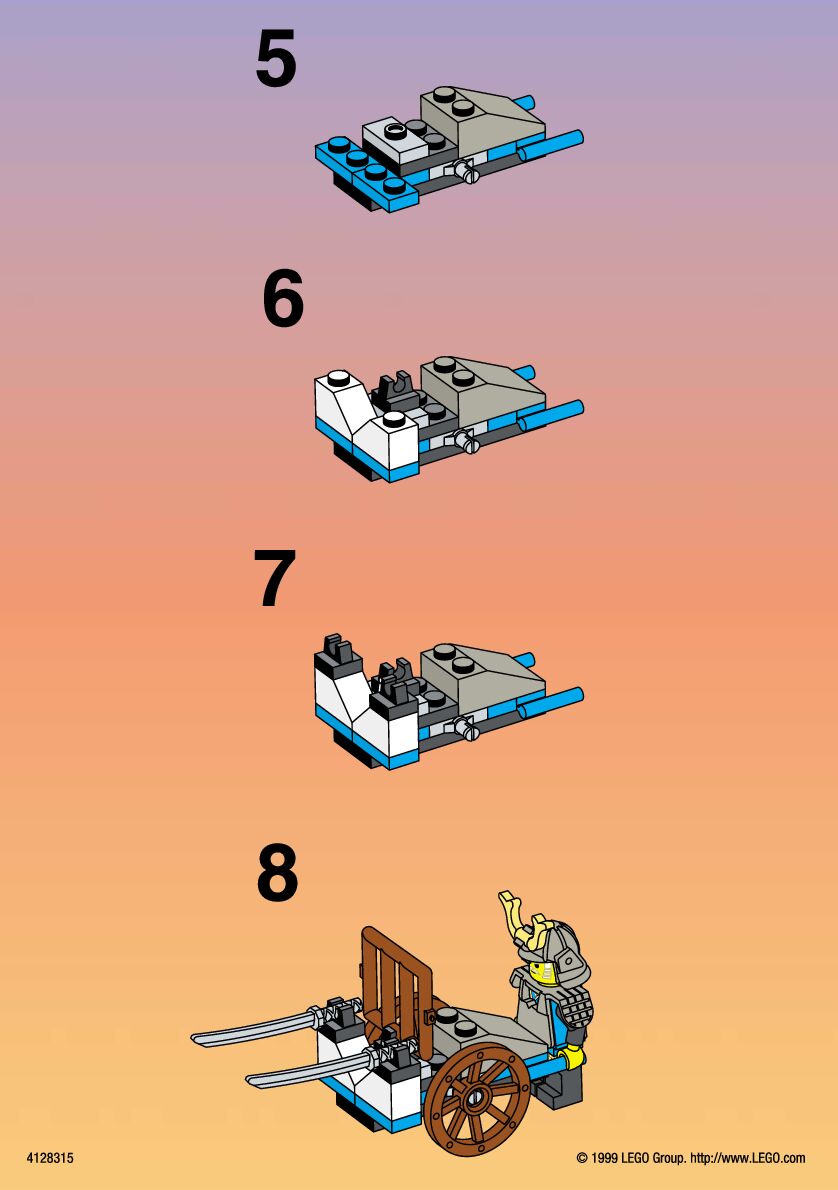 5

6

7

8

4128315

© 1999 LEGO Group. http://www.LEGO.com