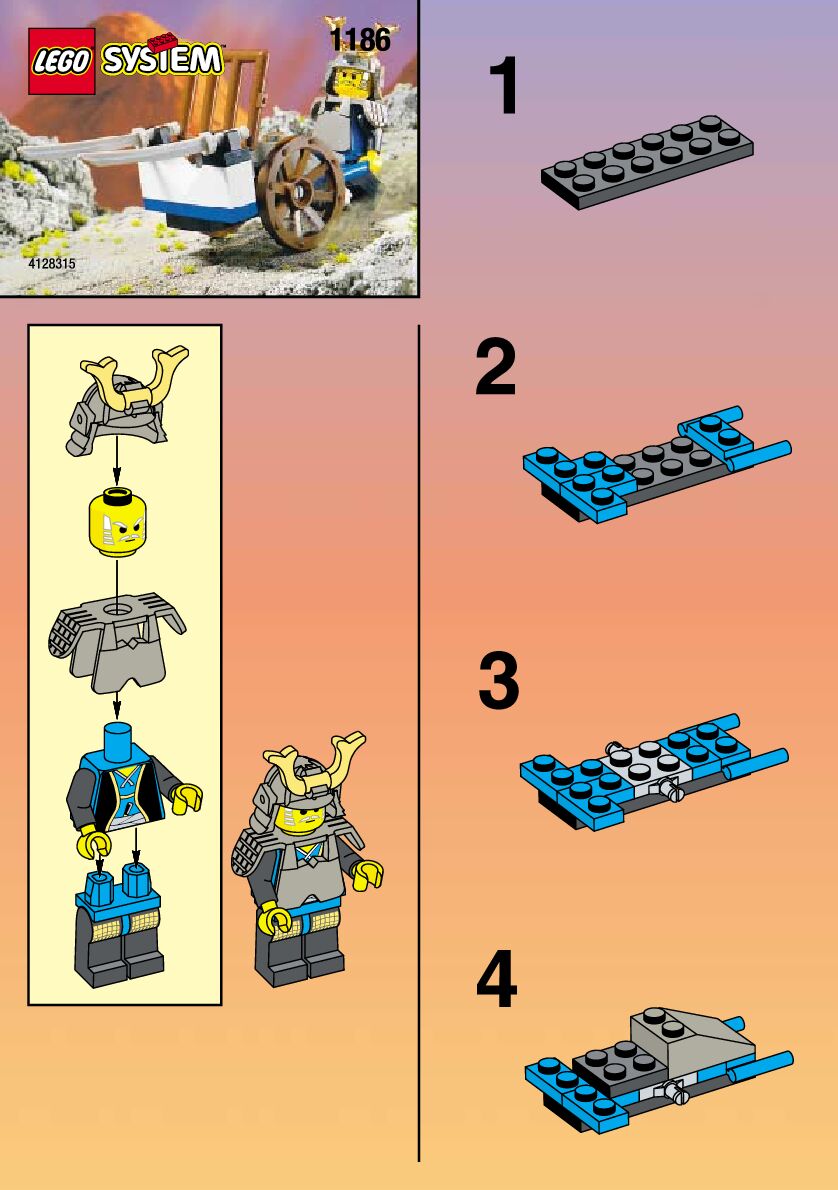 LEGO SYSTEM

1186

4128315

1

2

3

4