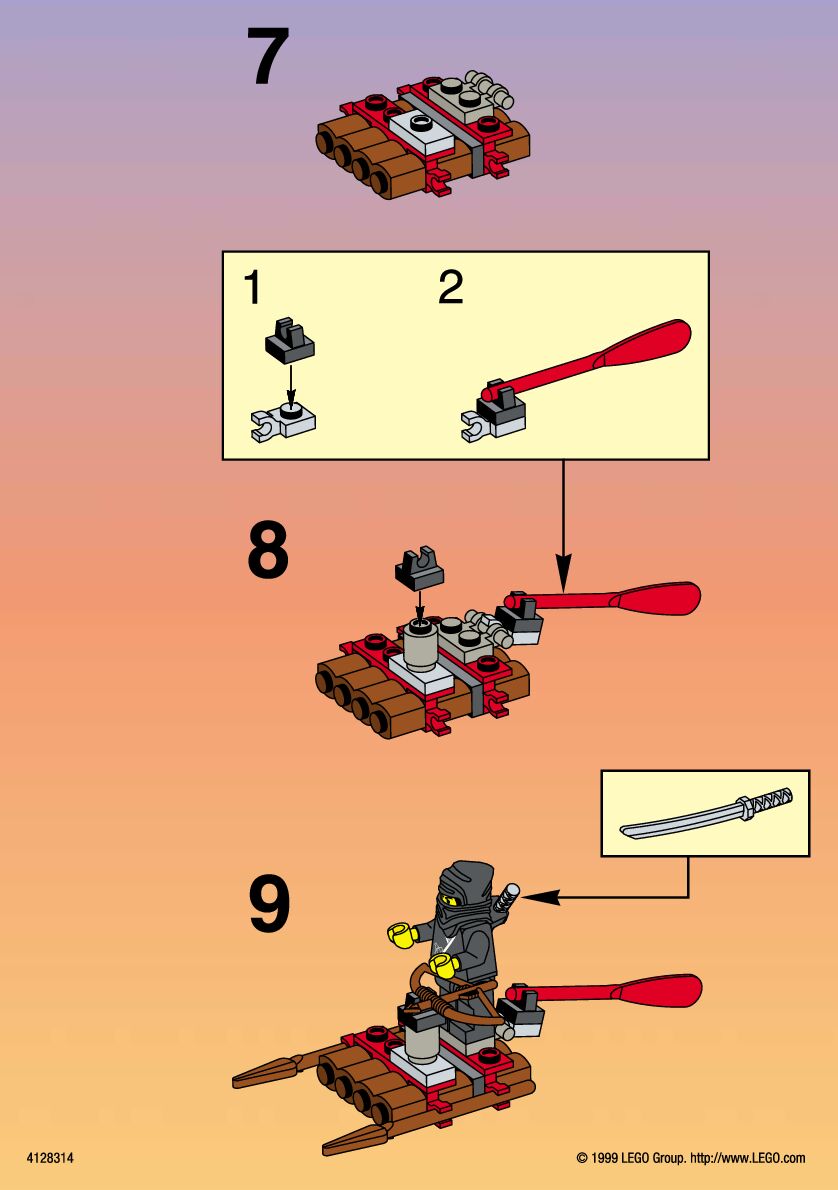 7

1

2

8

9

4128314

© 1999 LEGO Group. http://www.LEGO.com