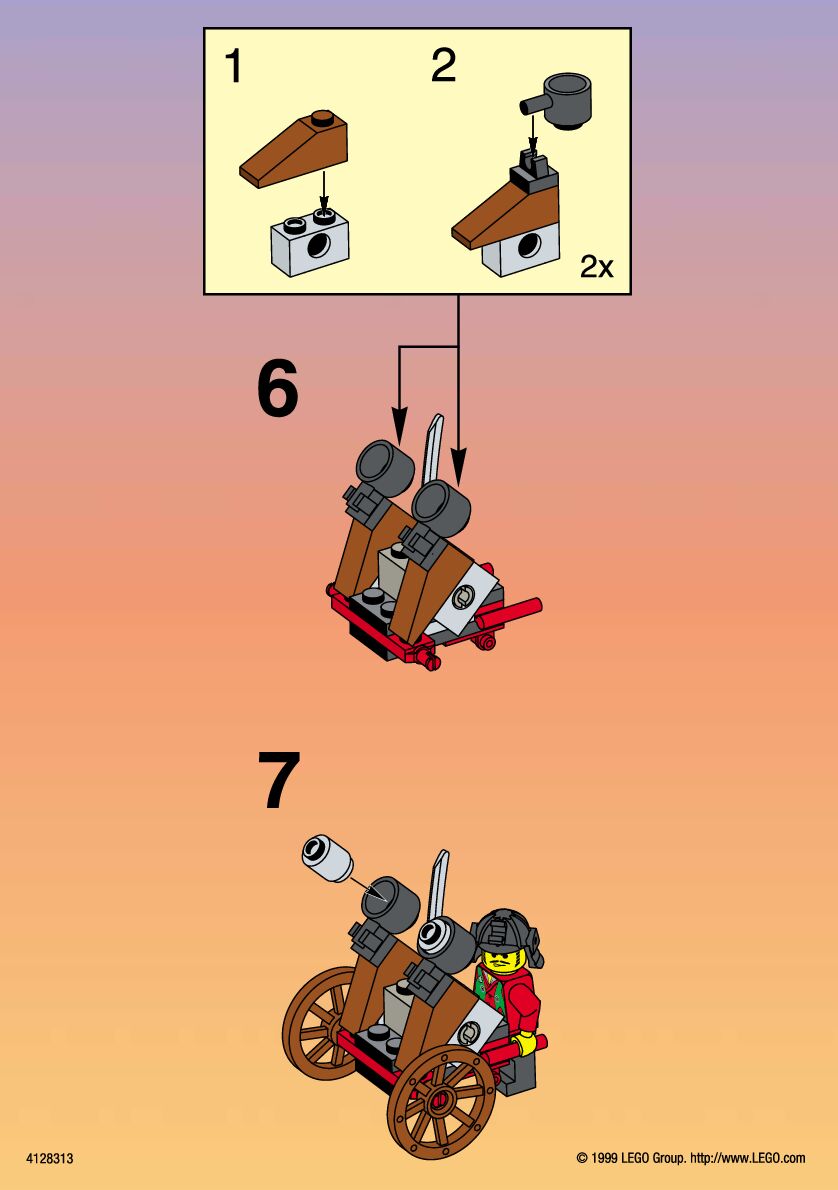 1

2

2x

6

7

4128313

© 1999 LEGO Group. http://www.LEGO.com