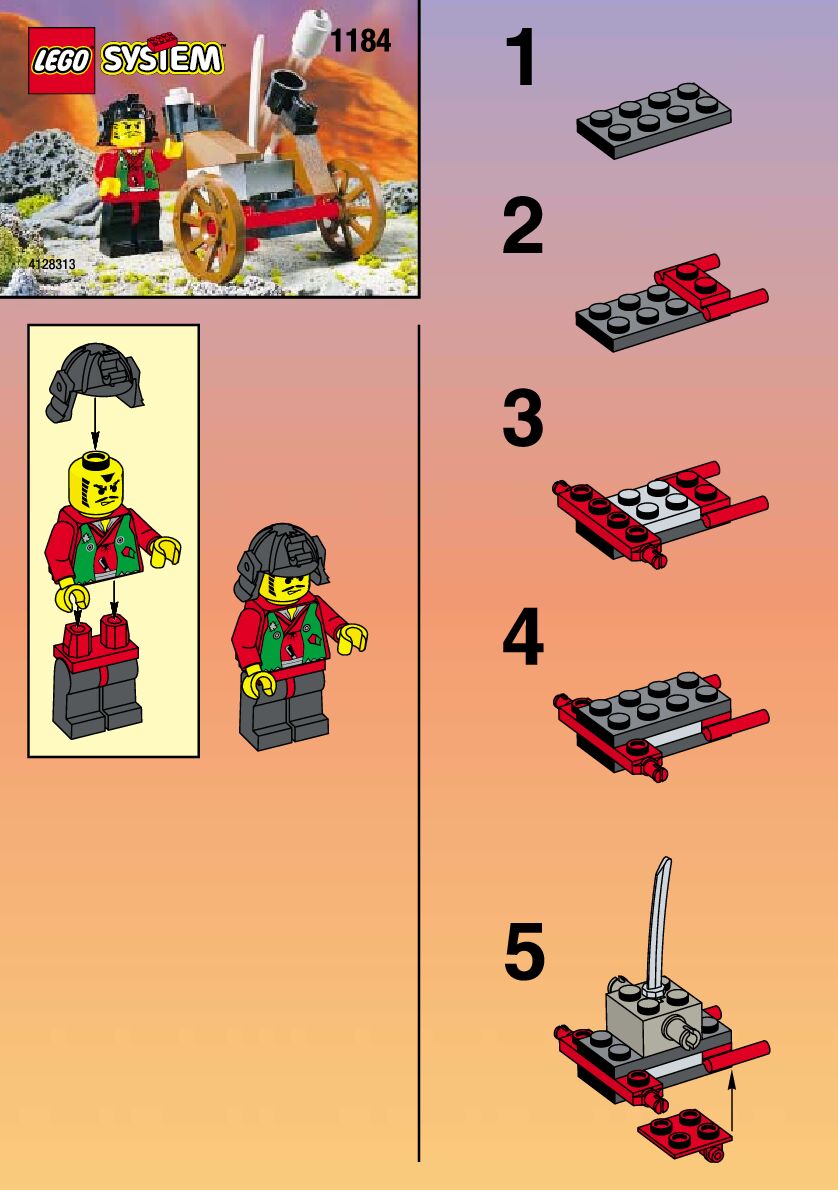 LEGO SYSTEM

1184

4128313

1

2

3

4

5