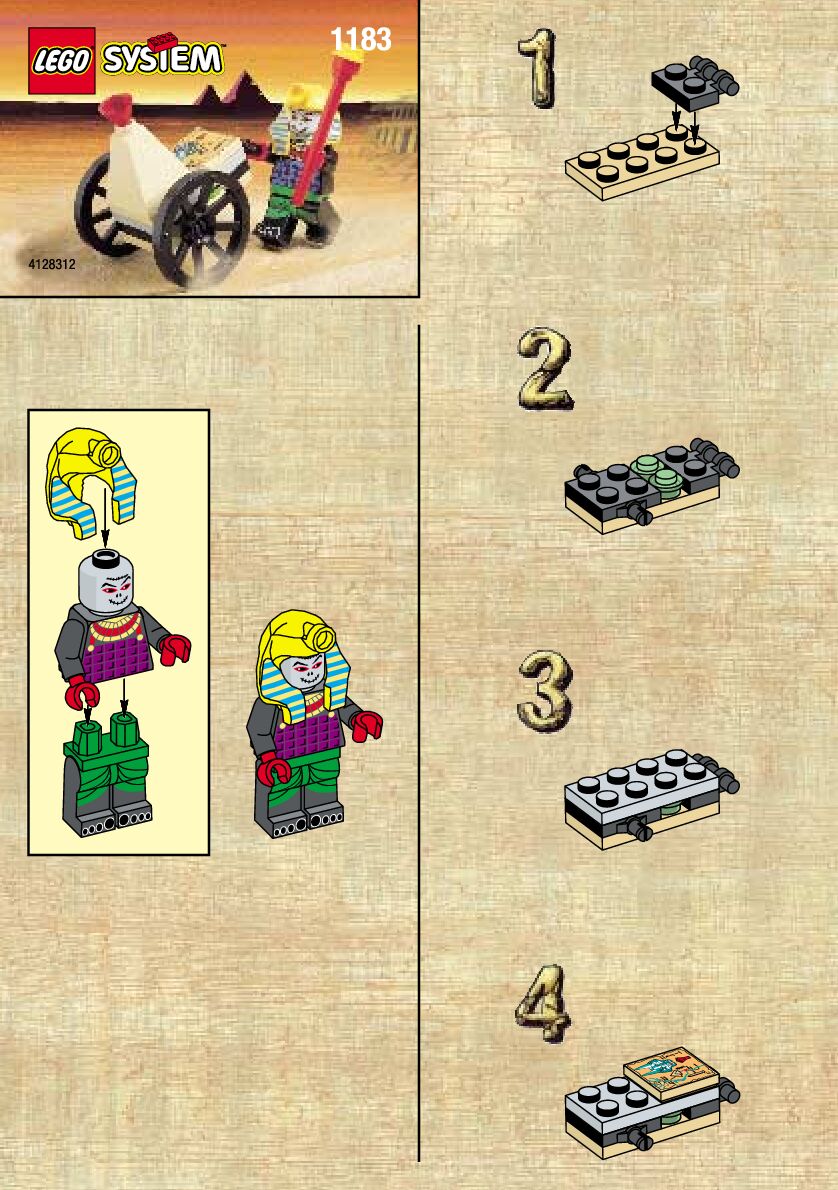 LEGO SYSTEM

1183

4128312

1

2

3

4