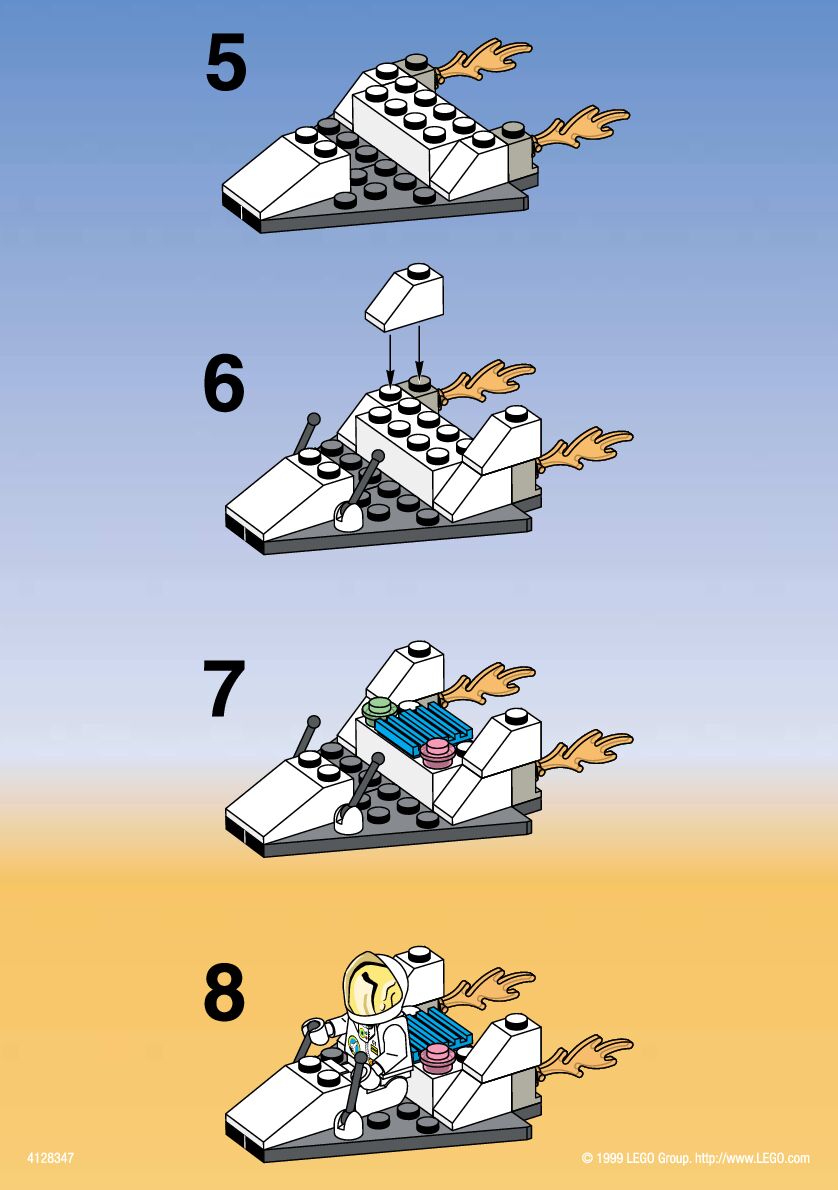 5

6

7

8

4128347

© 1999 LEGO Group. http://www.LEGO.com