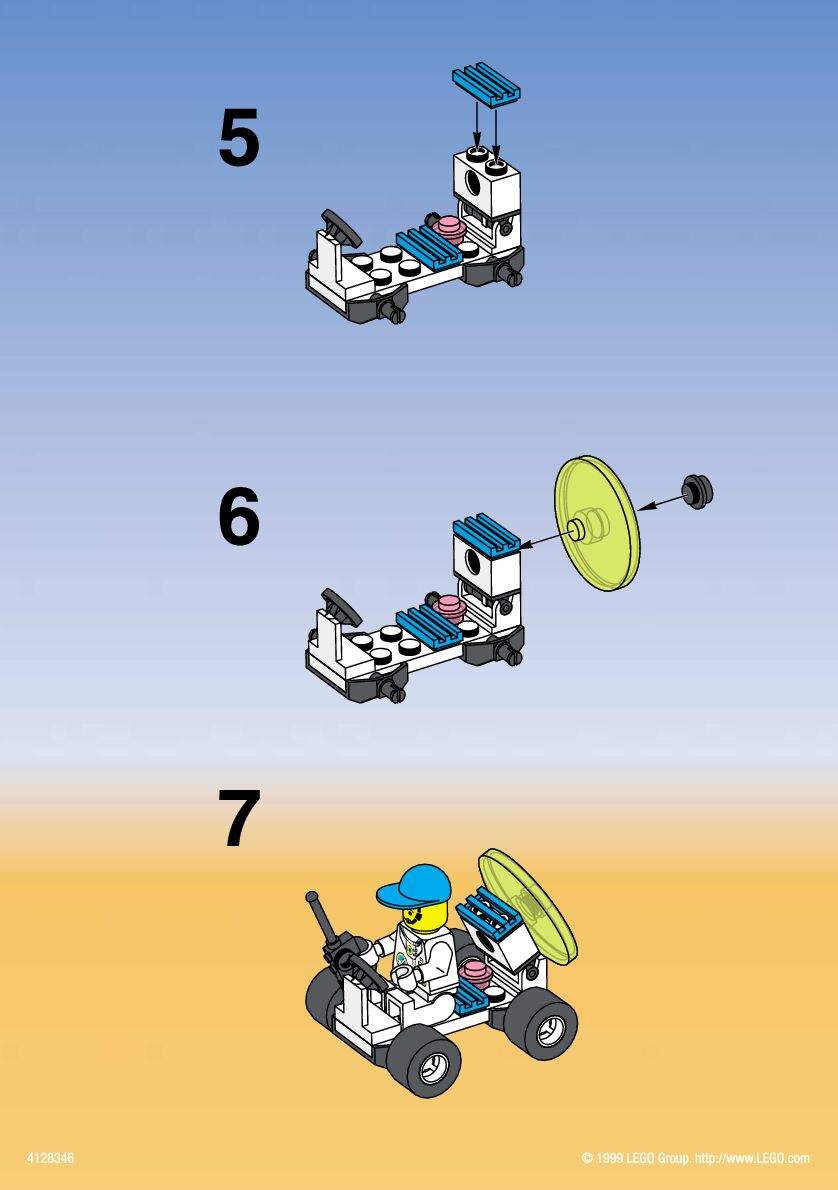 5

6

7

4128346

© 1999 LEGO Group. http://www.LEGO.com