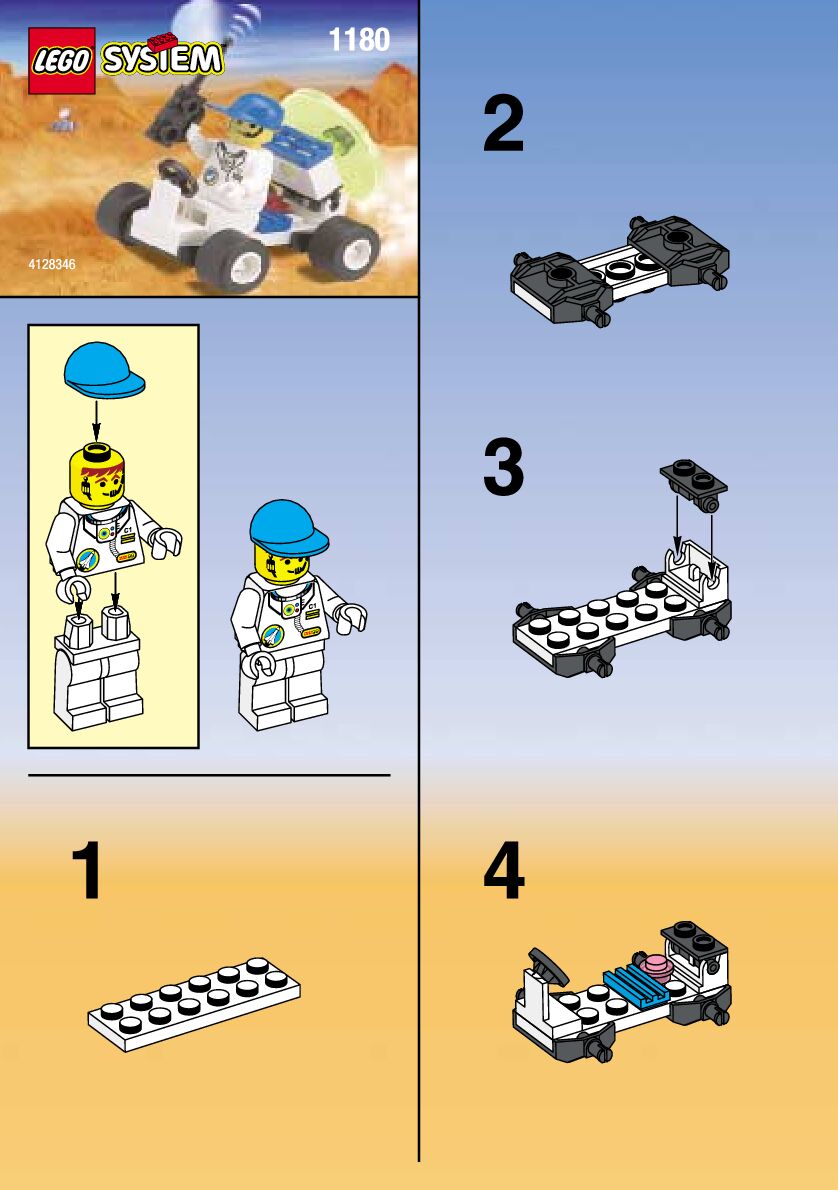 LEGO SYSTEM
1180
4128346
C1
C1
1
2
3
4