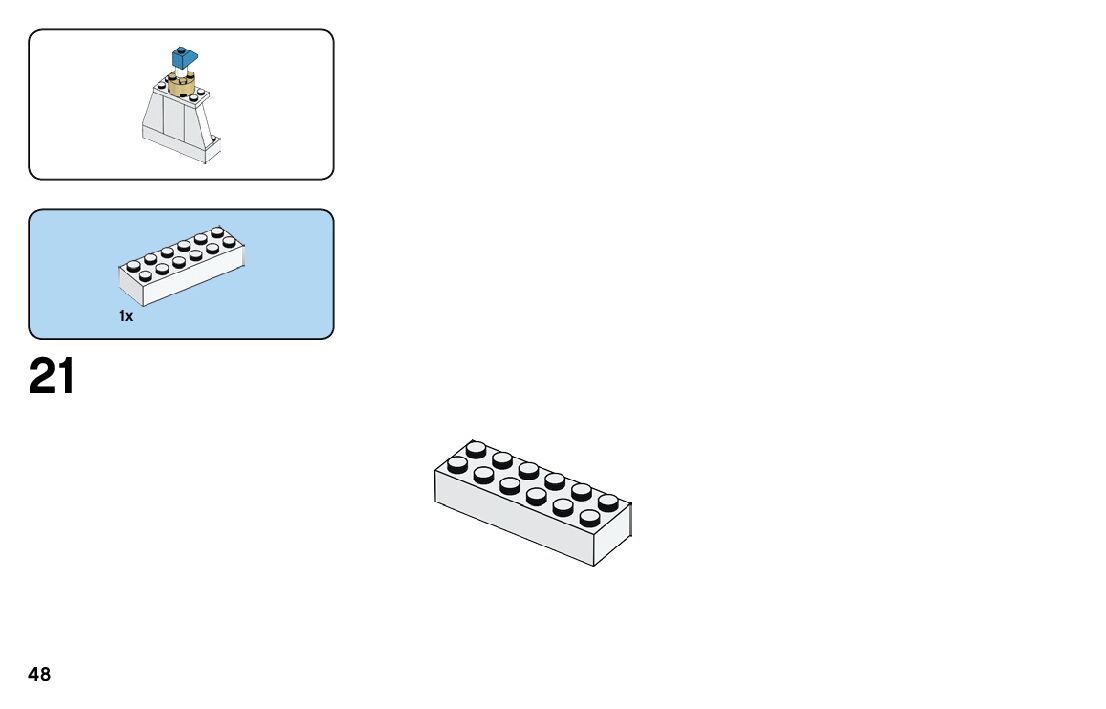 1x

21

48