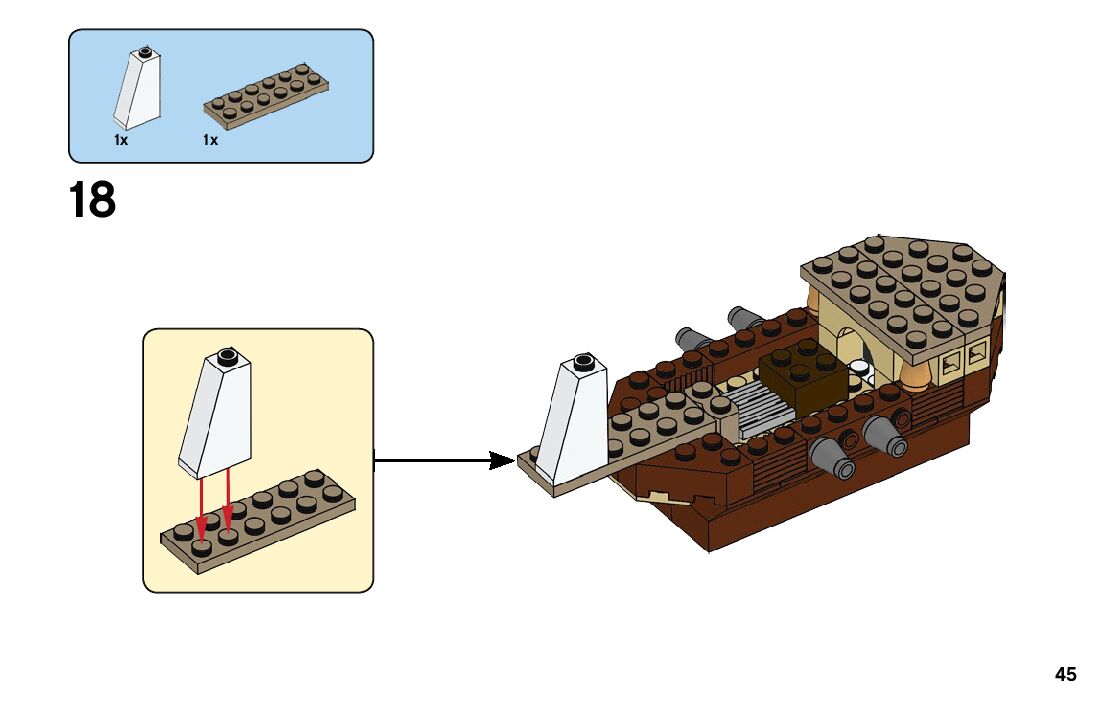 1x 1x

18

45