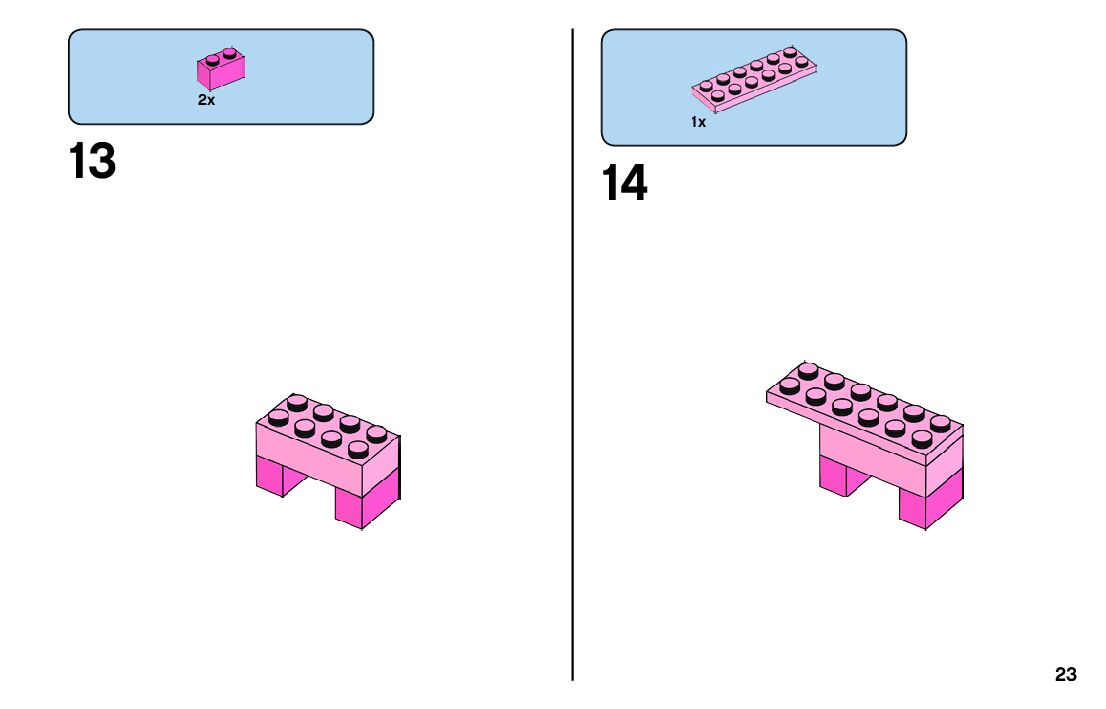 2x

13

1x

14

23