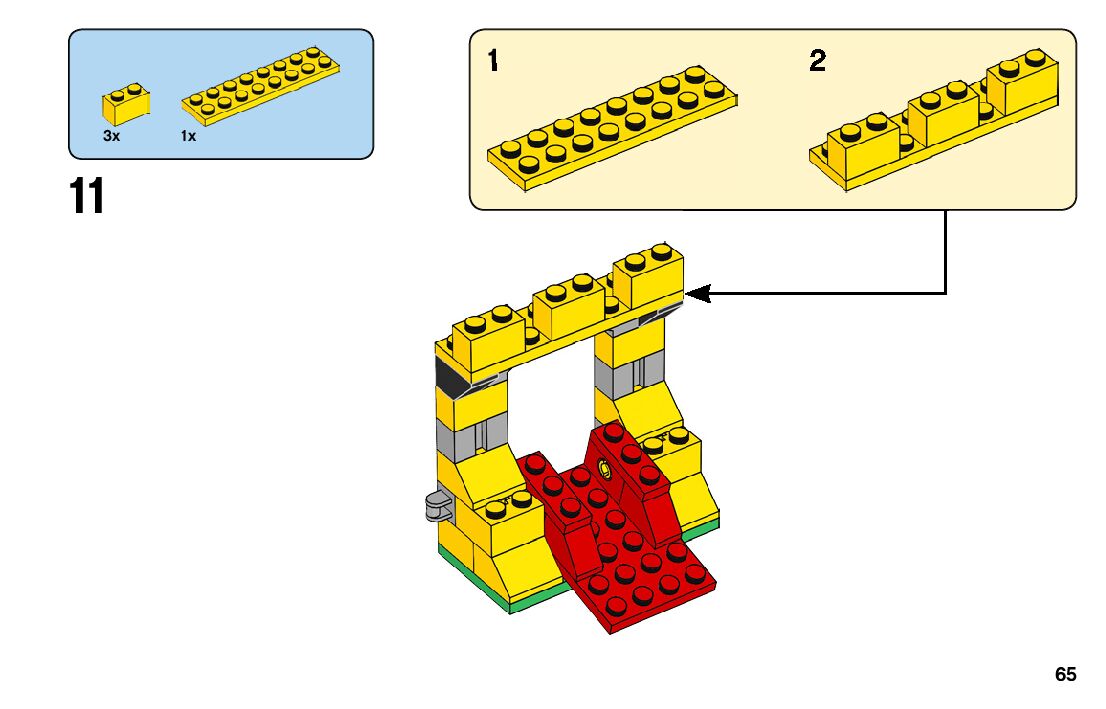 3x
1x

11

1

2

65