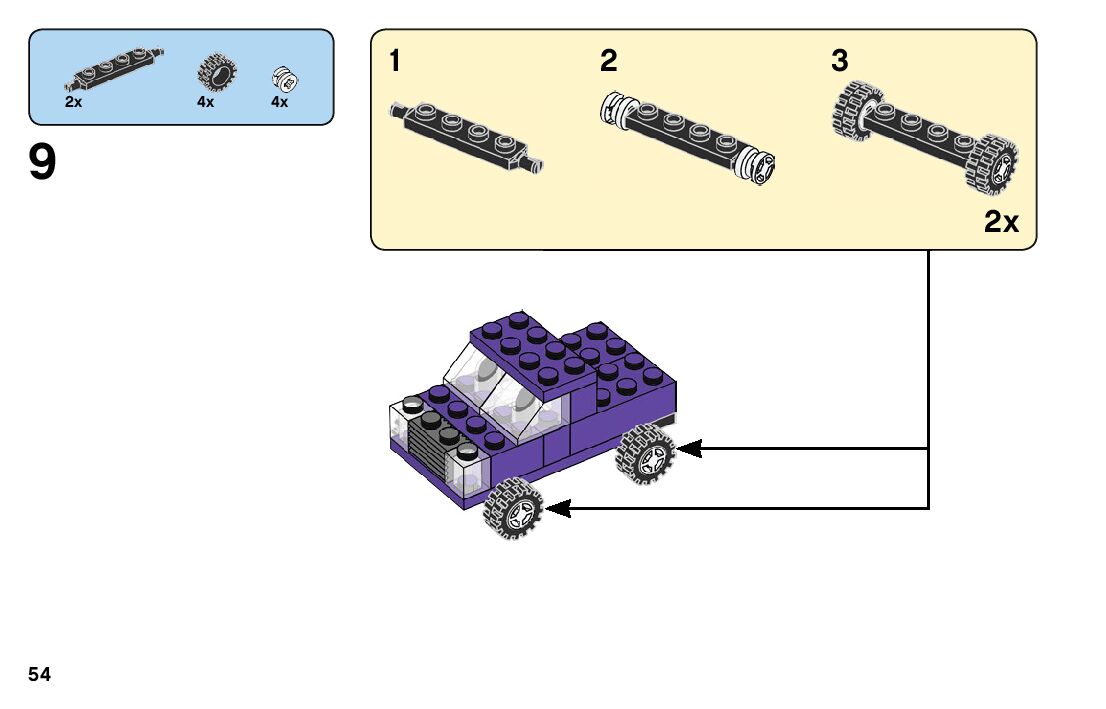 2x 4x 4x

9

1

2

3

2x

54