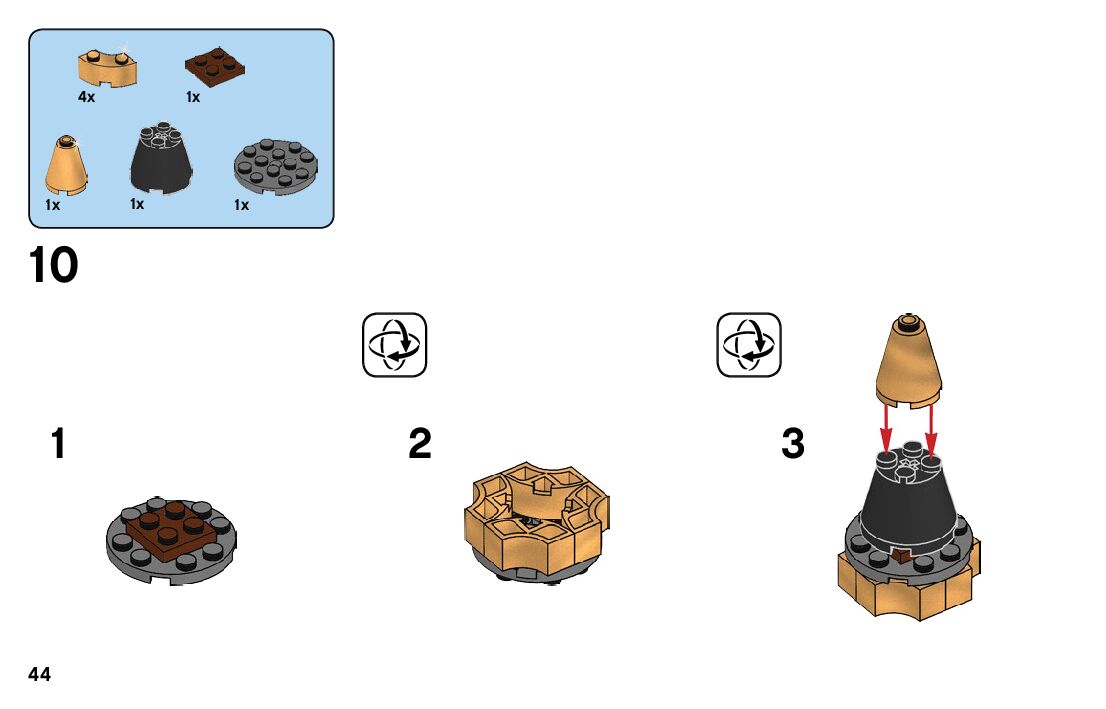 4x
1x
1x
1x
1x

10

1

2

3

44