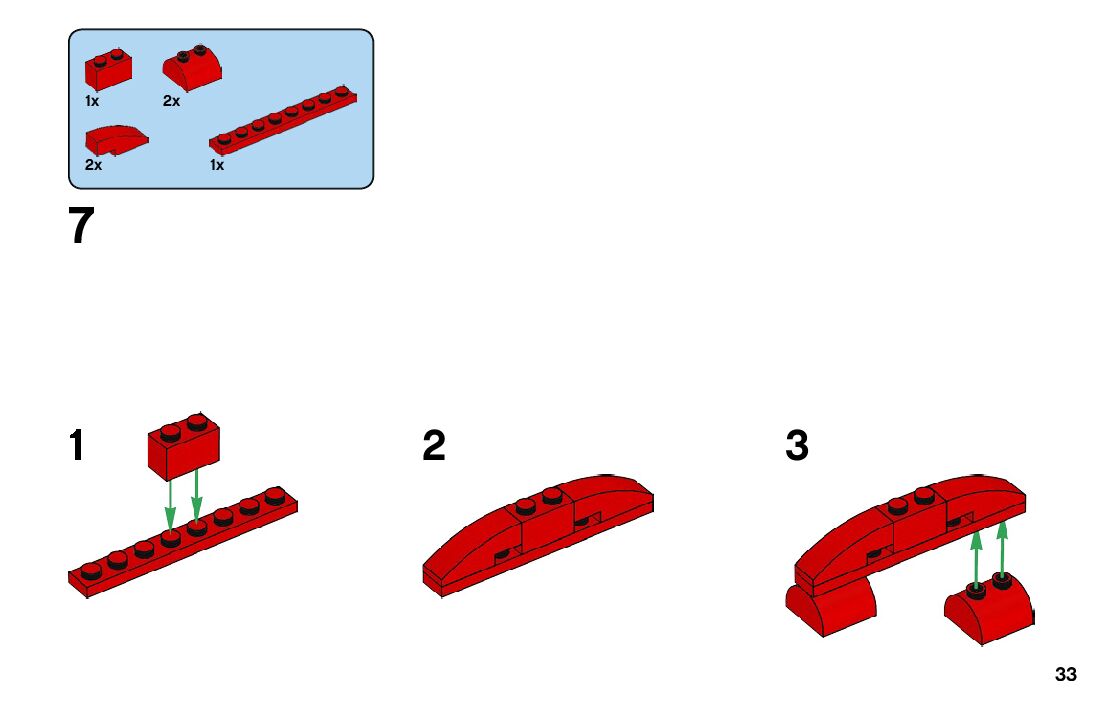 1x 2x
2x 1x

7

1

2

3

33