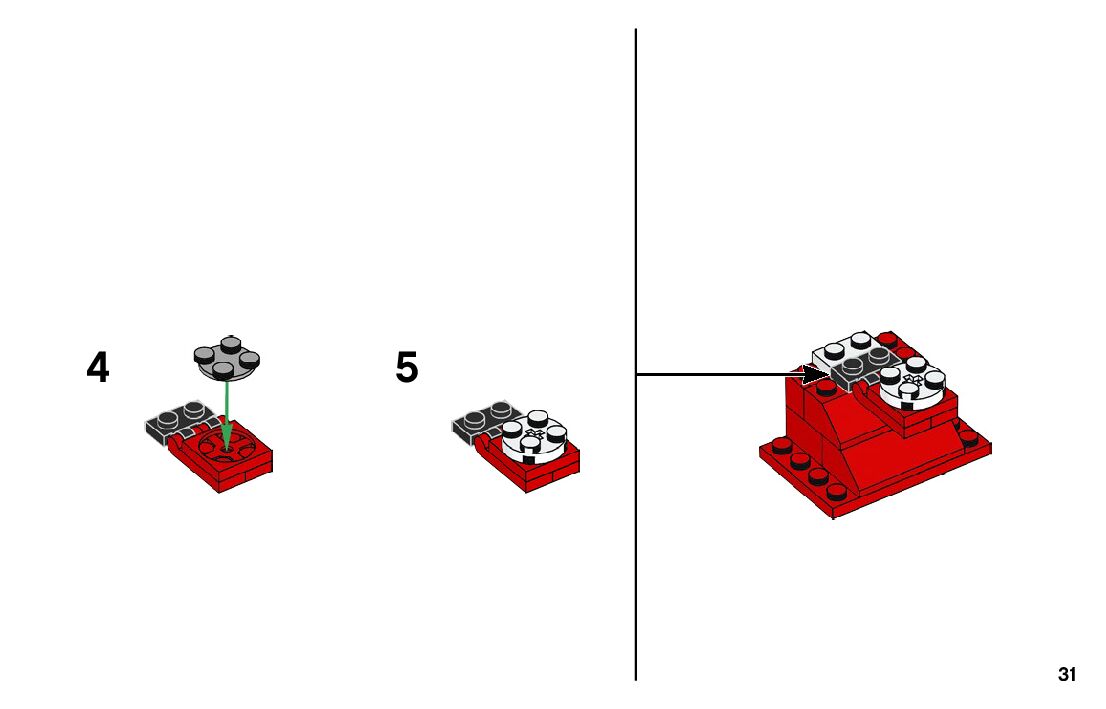 4

5

31