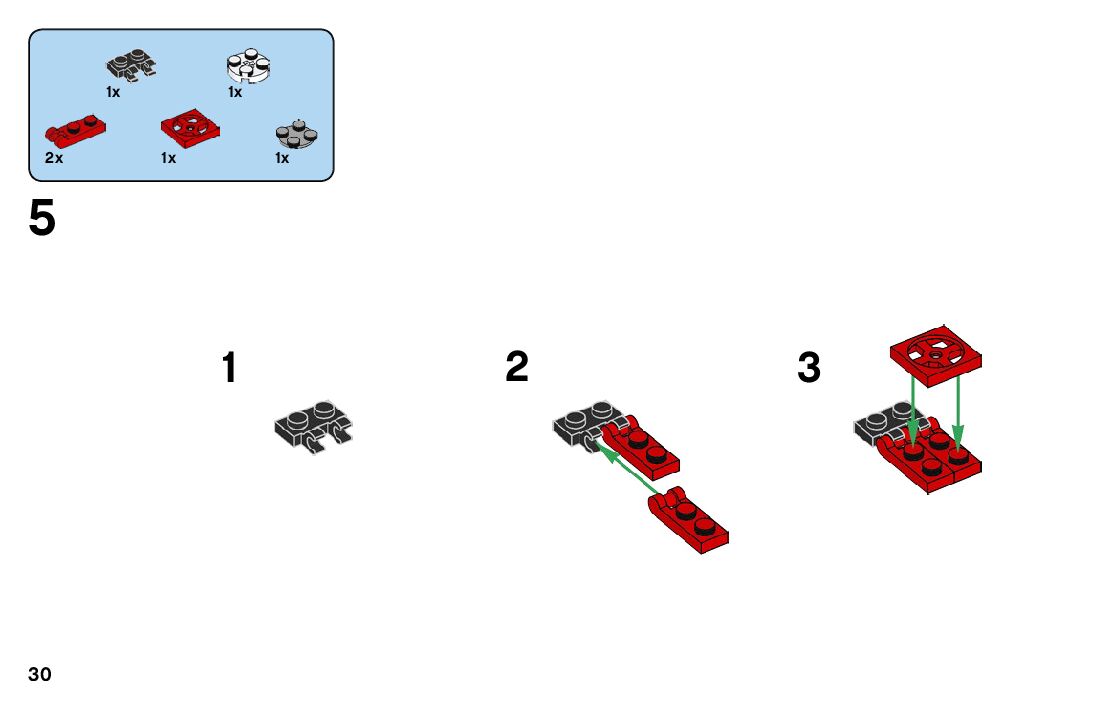 1x 1x
2x 1x 1x

5

1

2

3

30