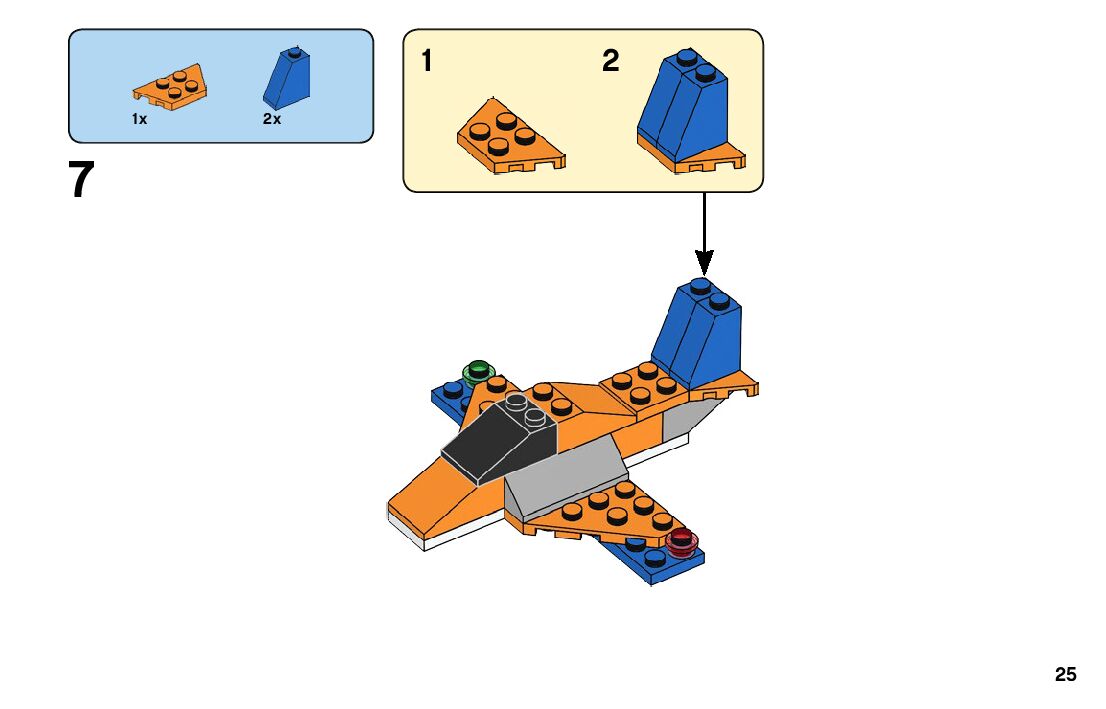 1x

2x

7

1

2

25