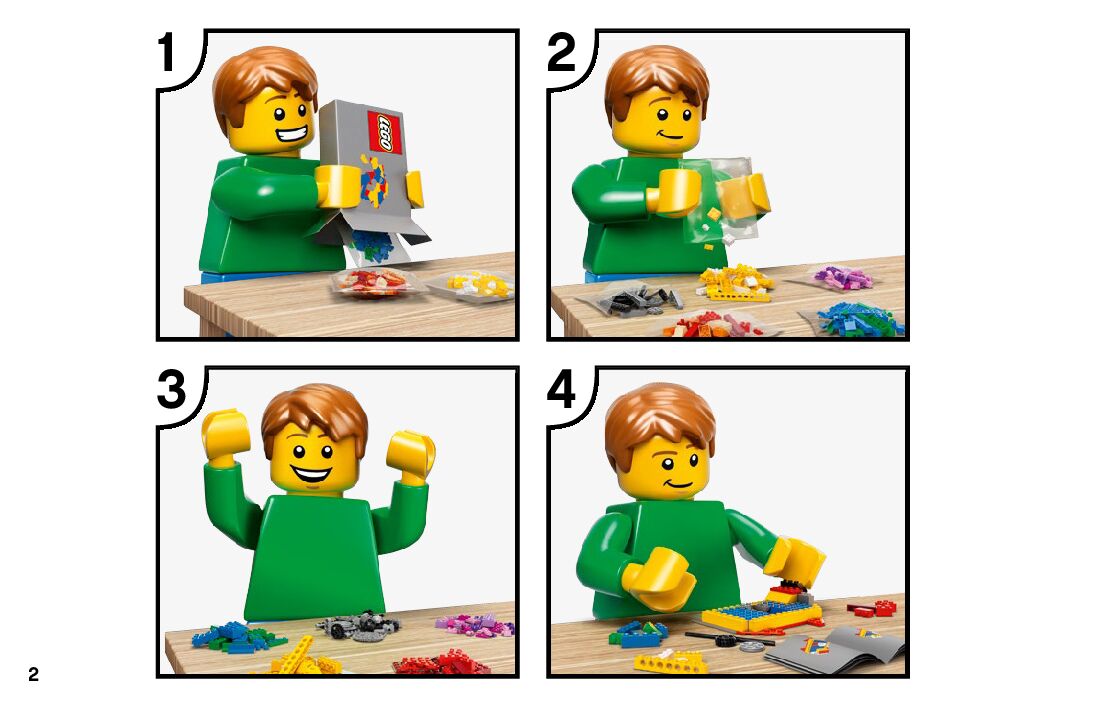 1

LEGO

2

3

4

2