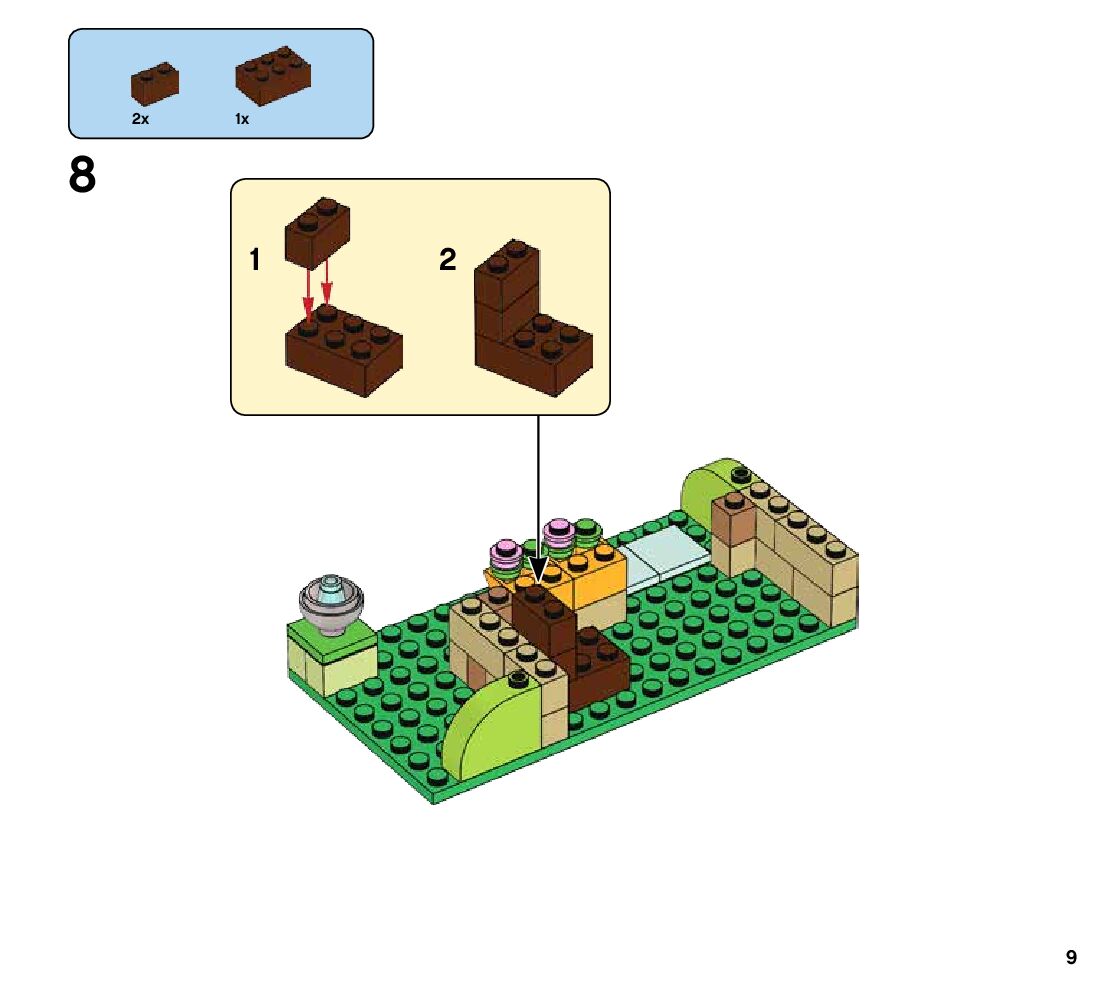 2x
1x

8

1
2

9