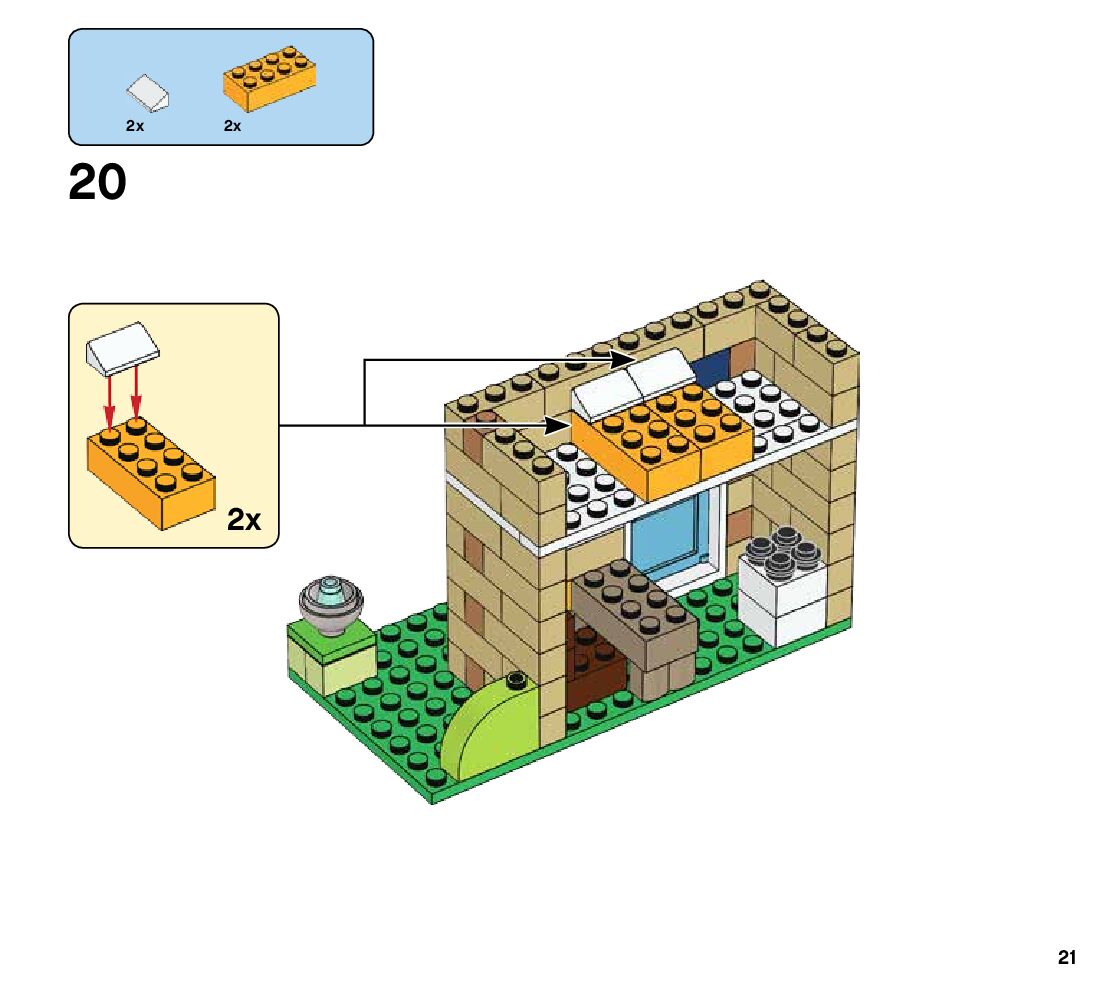 2x 2x

20

2x

21