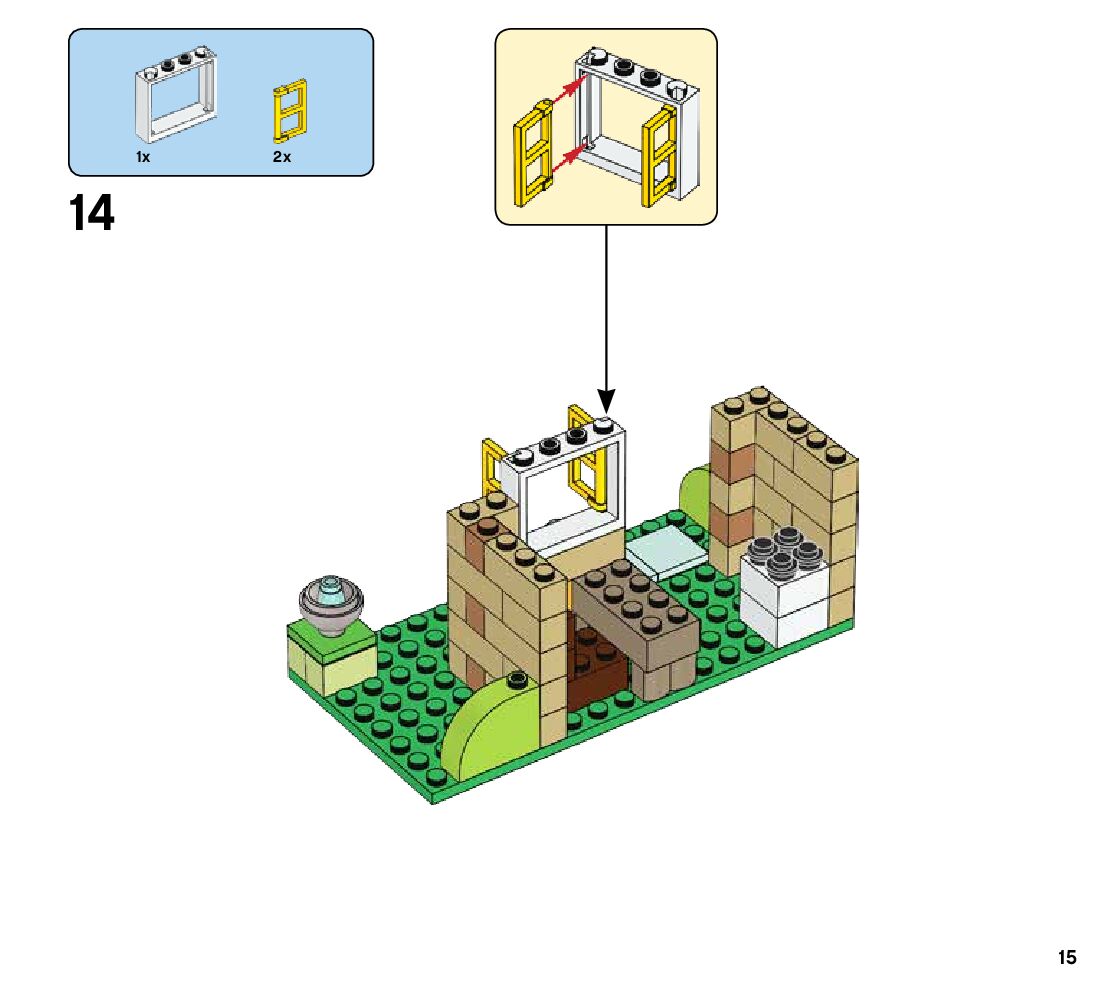 1x 2x

14

15