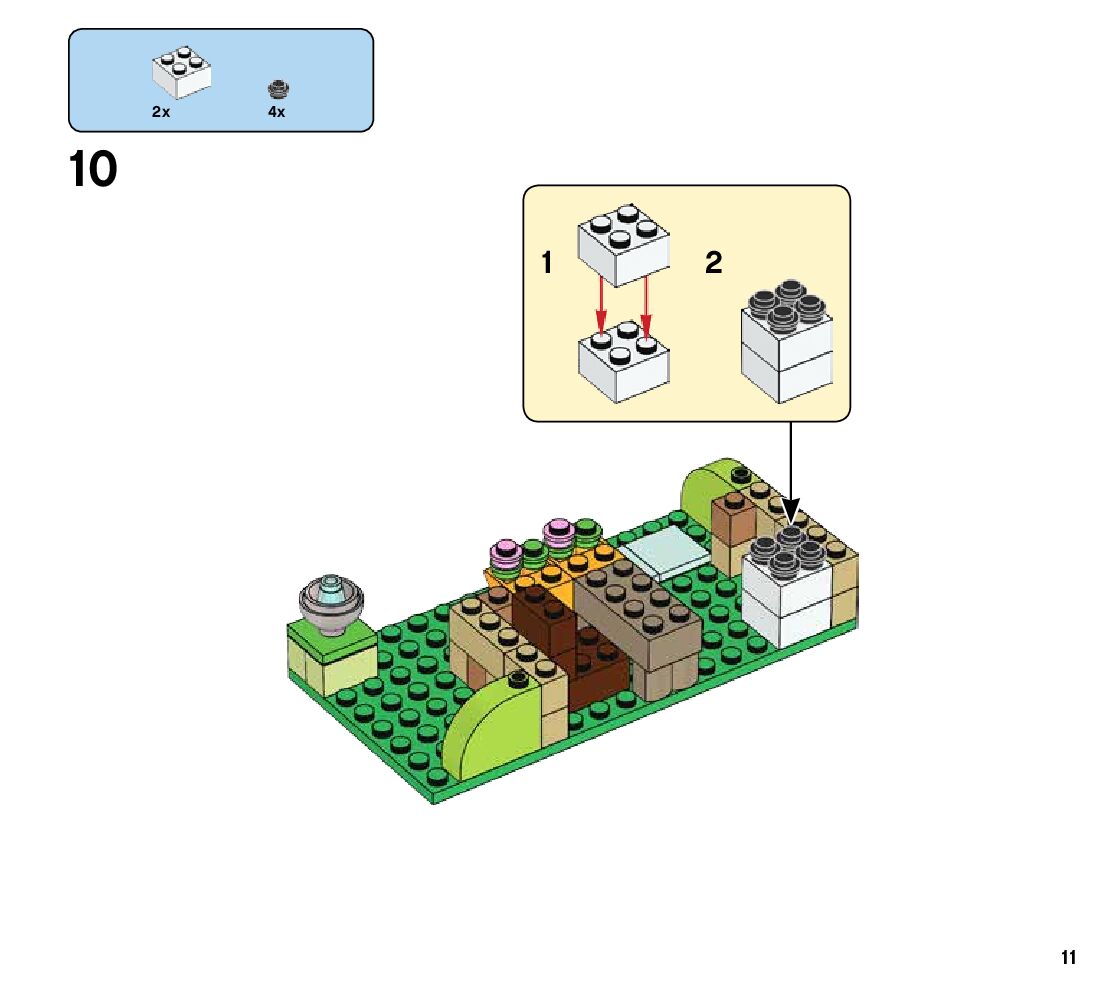 2x
4x

10

1

2

11