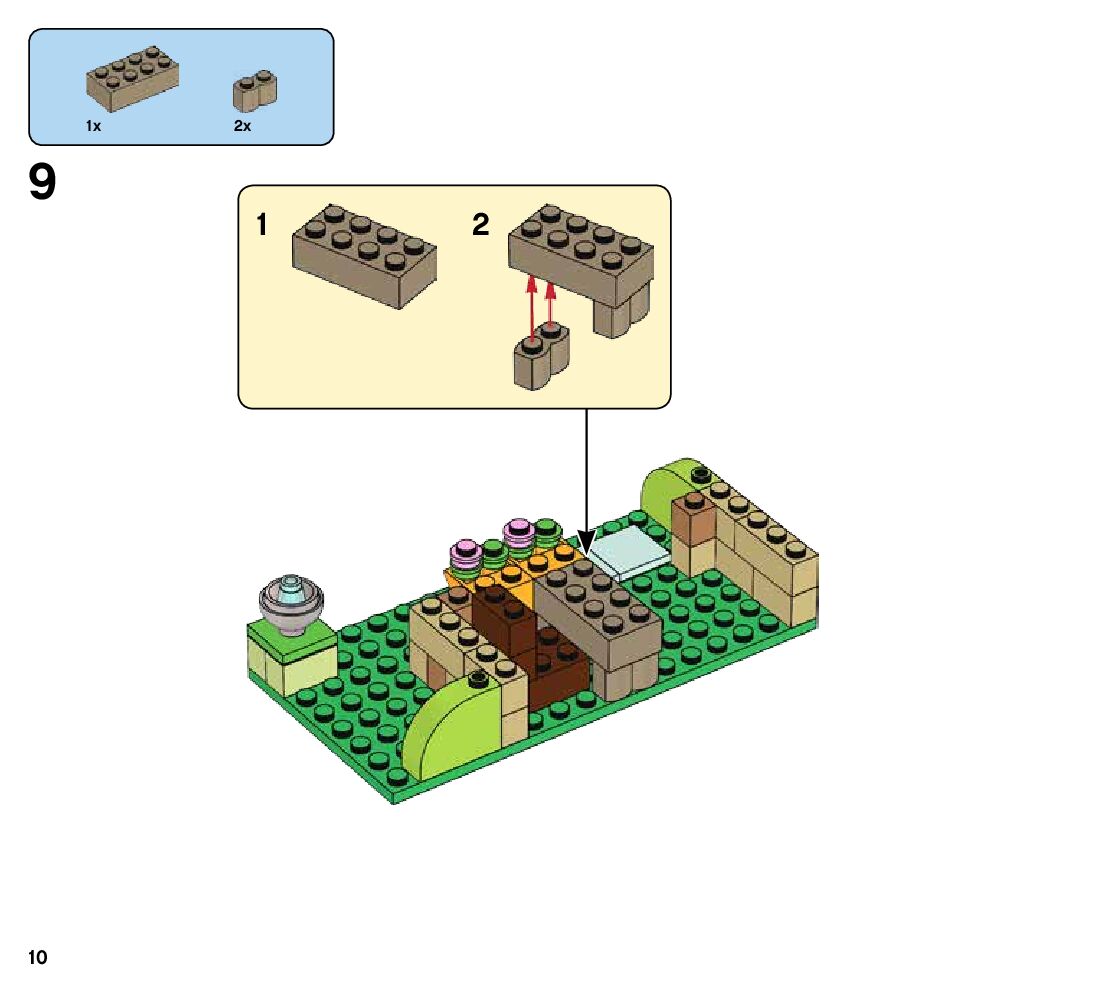 1x 2x

9

1 2

10