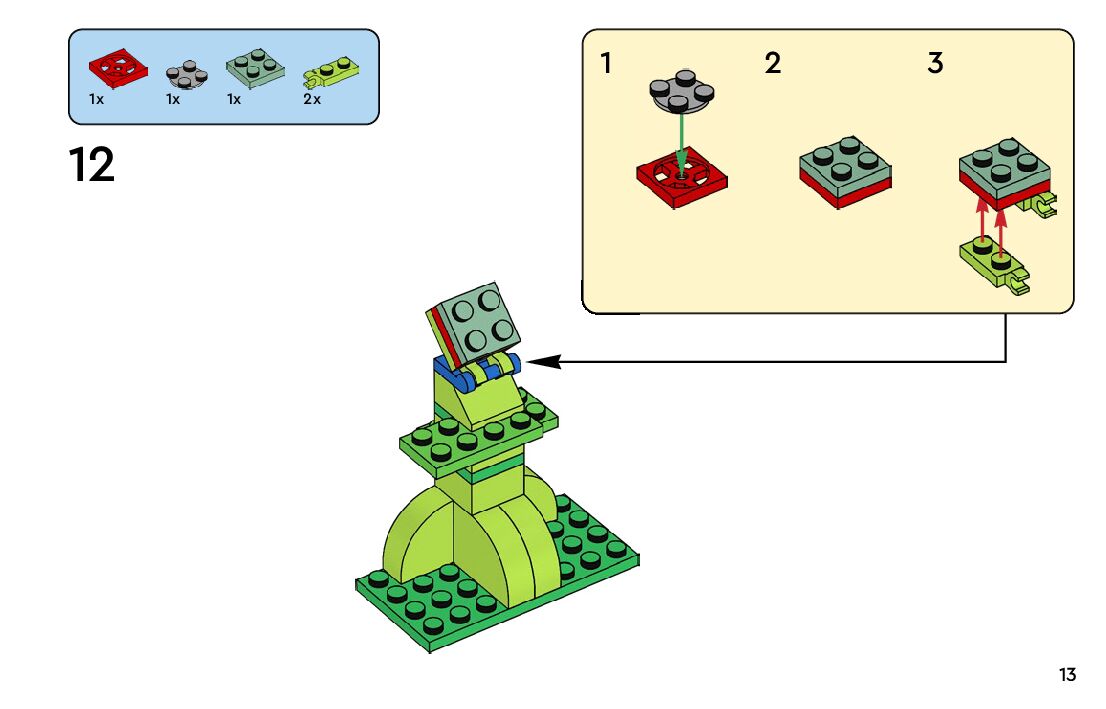 1x 1x 1x 2x

12

1 2 3

13