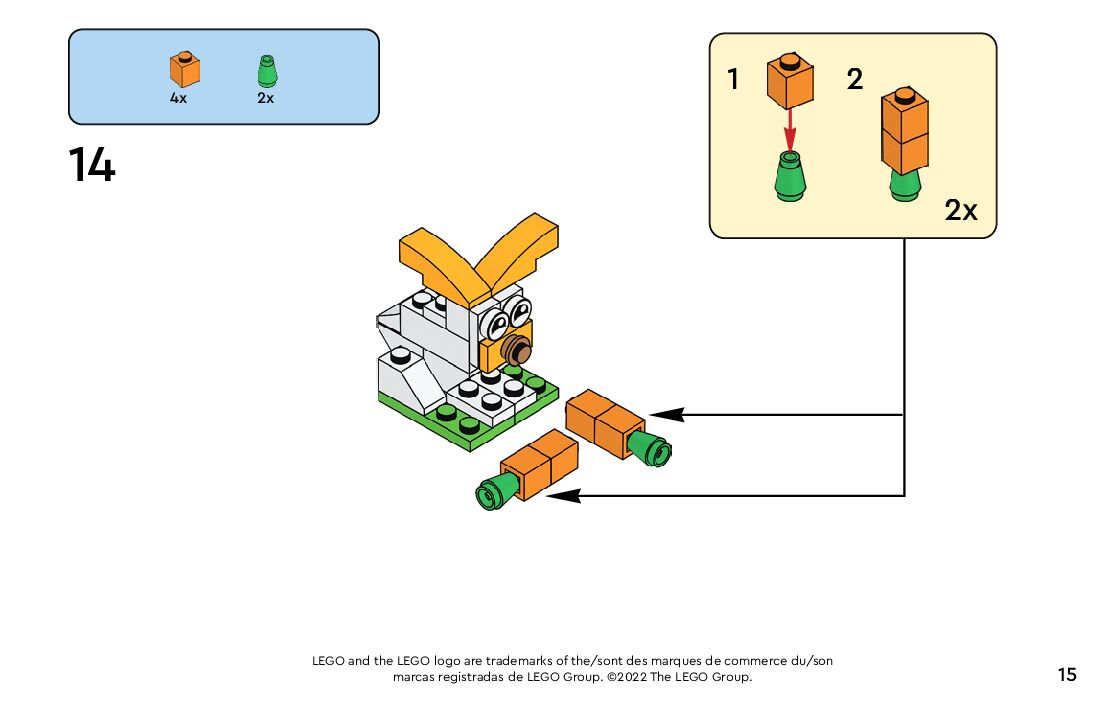 4x
2x

14

1
2
2x

LEGO and the LEGO logo are trademarks of the/sont des marques de commerce du/son marcas registradas de LEGO Group. ©2022 The LEGO Group.

15