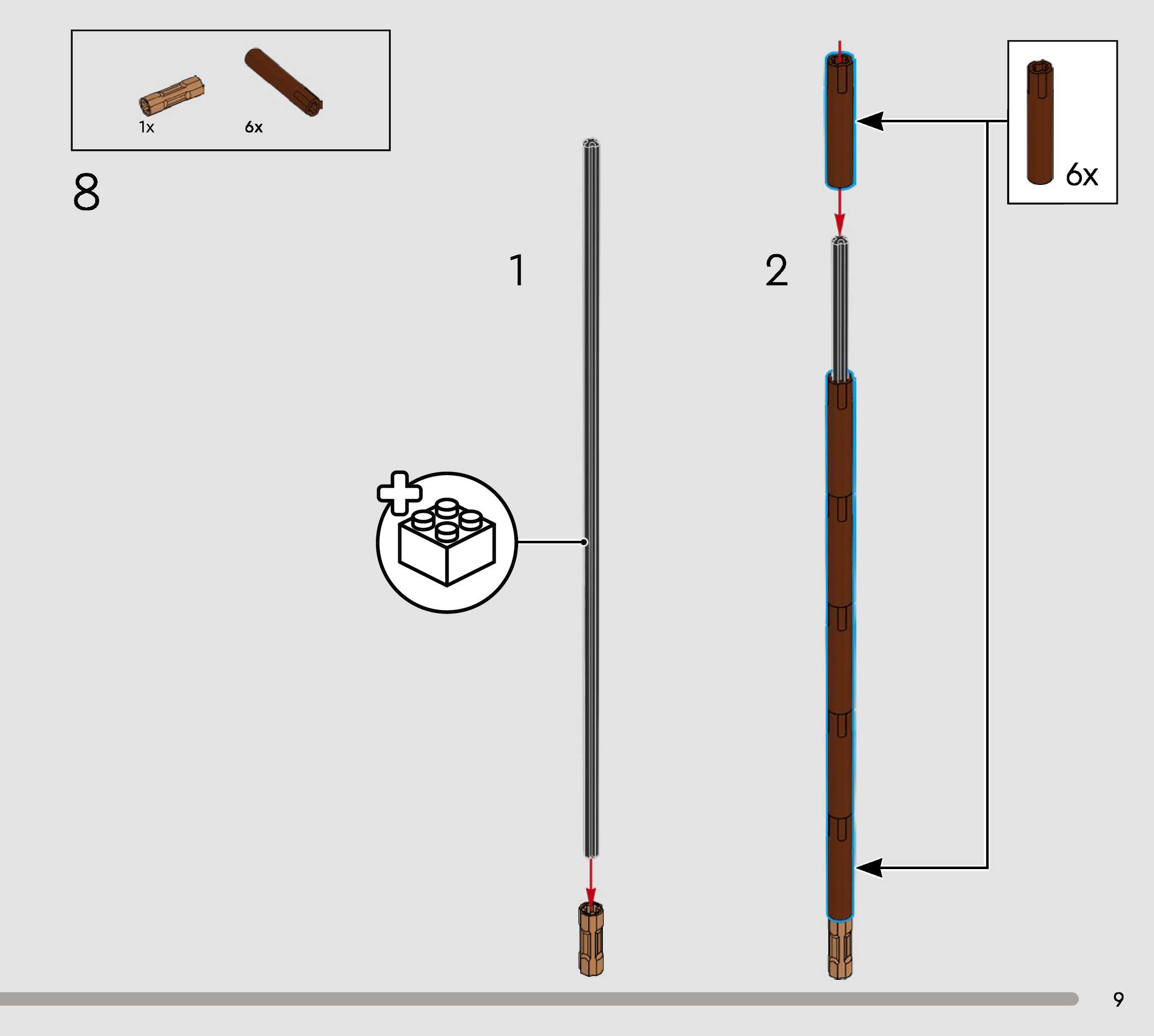 1x 6x

8

1

2

6x

9